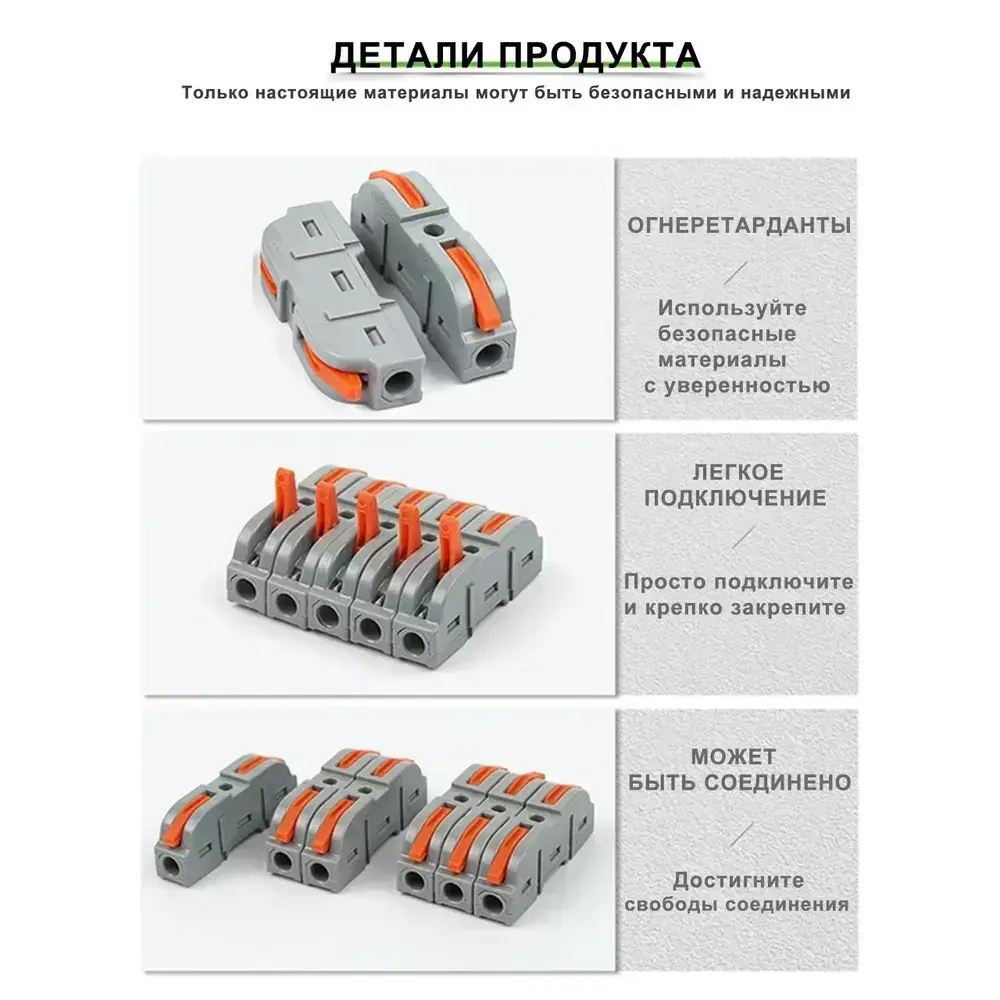 ДЕТАЛИ ПРОДУКТА
Только настоящие материалы могут быть безопасными и надежными

ОГНЕРЕТАРДАНТЫ

Используйте безопасные материалы с уверенностью

ЛЕГКОЕ ПОДКЛЮЧЕНИЕ

Просто подключите и крепко закрепите

МОЖЕТ БЫТЬ СОЕДИНЕНО

Достигните свободы соединения