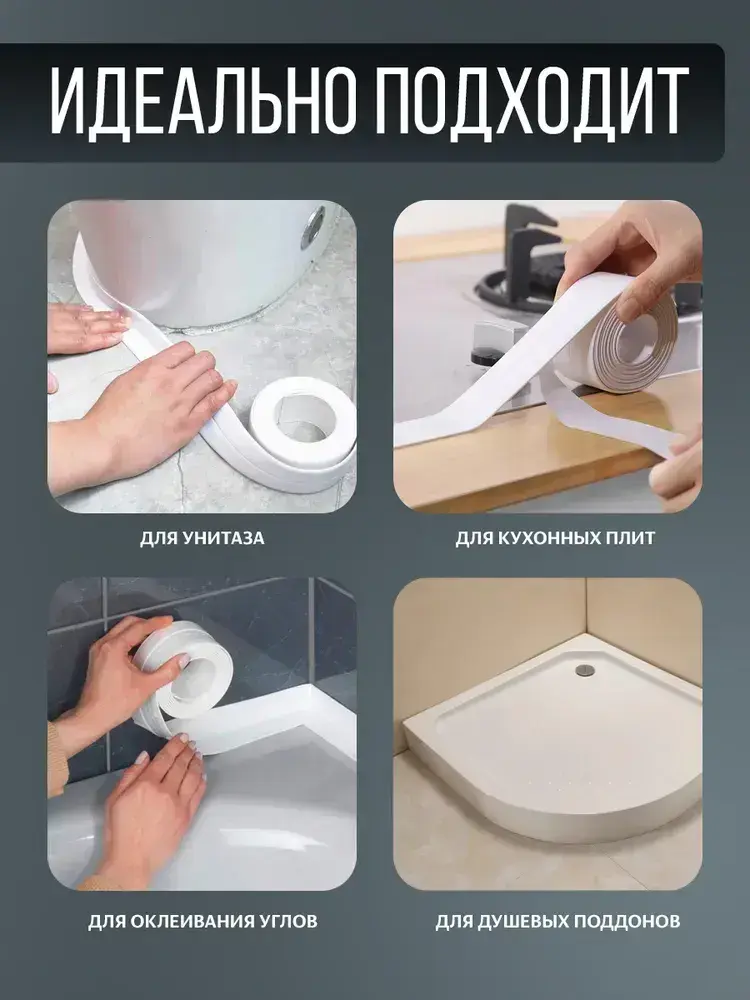 ИДЕАЛЬНО ПОДХОДИТ

ДЛЯ УНИТАЗА

ДЛЯ КУХОННЫХ ПЛИТ

ДЛЯ ОКЛЕИВАНИЯ УГЛОВ

ДЛЯ ДУШЕВЫХ ПОДДОНОВ