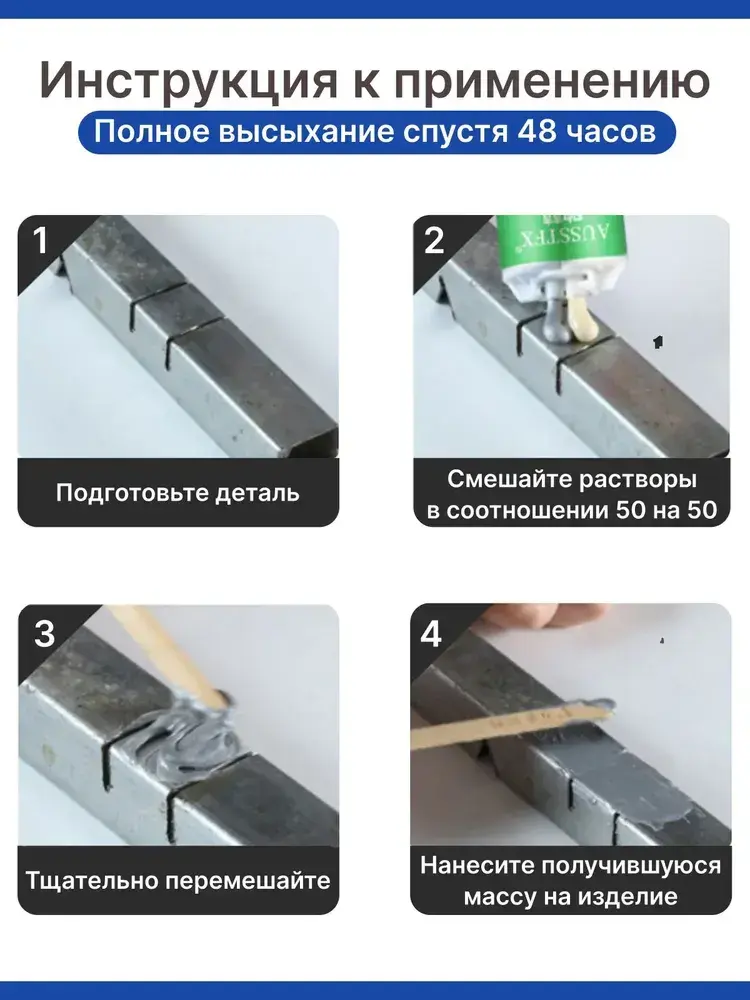 Инструкция к применению

Полное высыхание спустя 48 часов

1

Подготовьте деталь

2

AUSSTFX

Смешайте растворы в соотношении 50 на 50

3

Тщательно перемешайте

4

Нанесите получившуюся массу на изделие