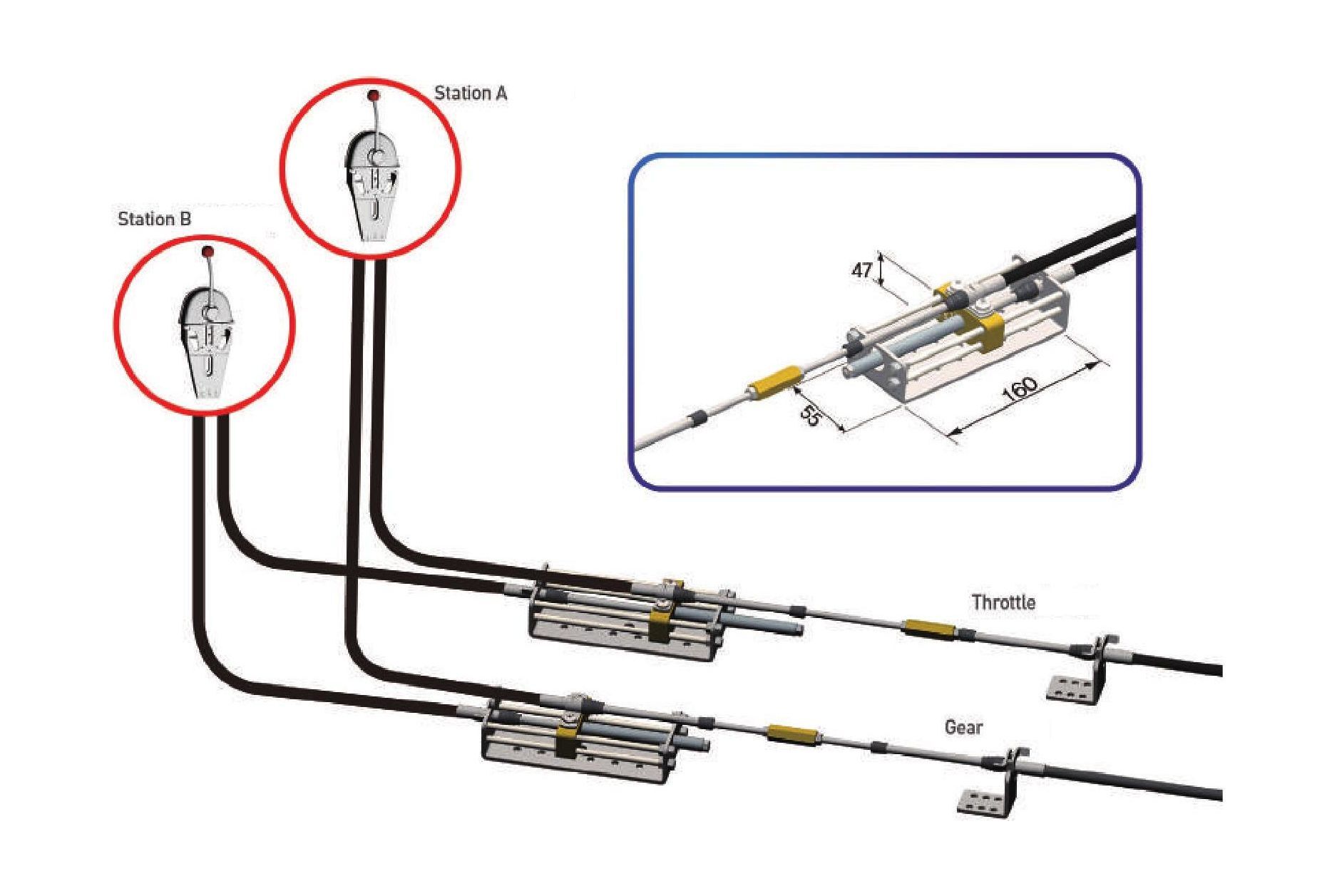 Station A

Station B

47

55

160

Throttle

Gear