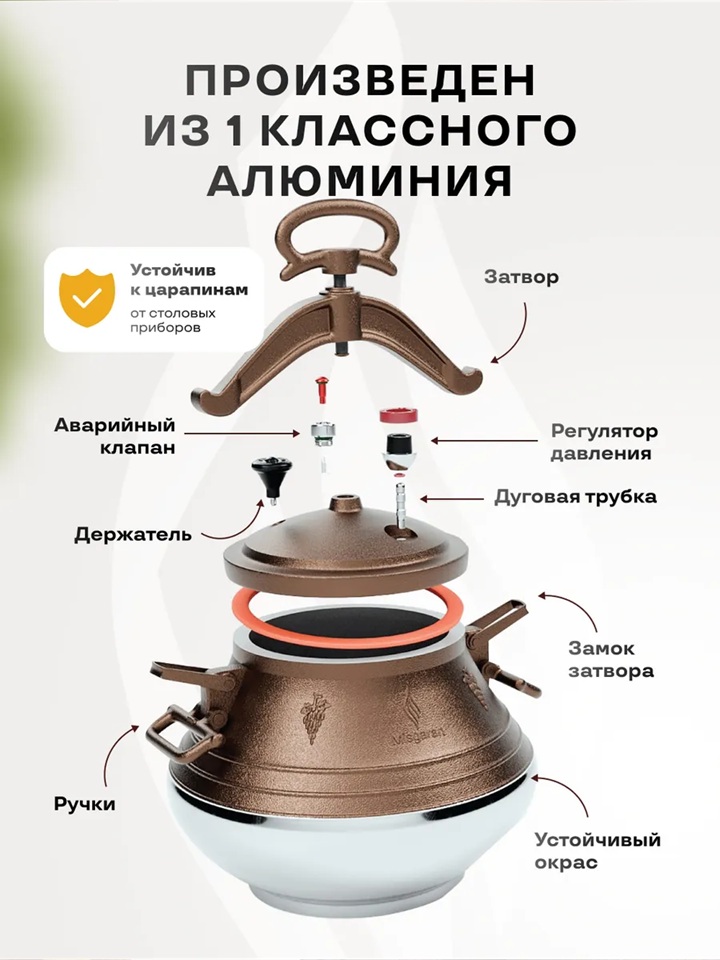 ПРОИЗВЕДЕН ИЗ 1 КЛАССНОГО АЛЮМИНИЯ

Устойчив к царапинам
от столовых приборов

Затвор

Аварийный клапан

Регулятор давления

Дуговая трубка

Держатель

Замок затвора

Misgaren

Ручки

Устойчивый окрас