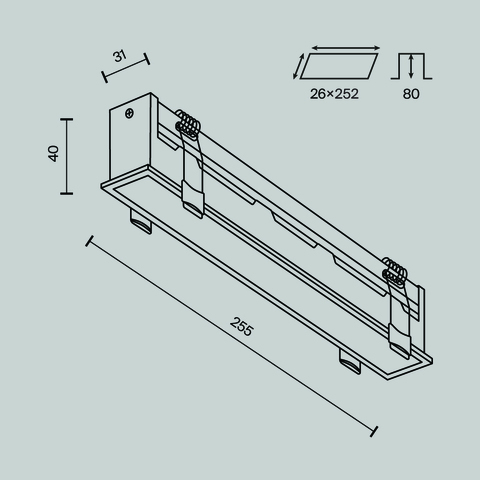 31

26×252

80

40

255