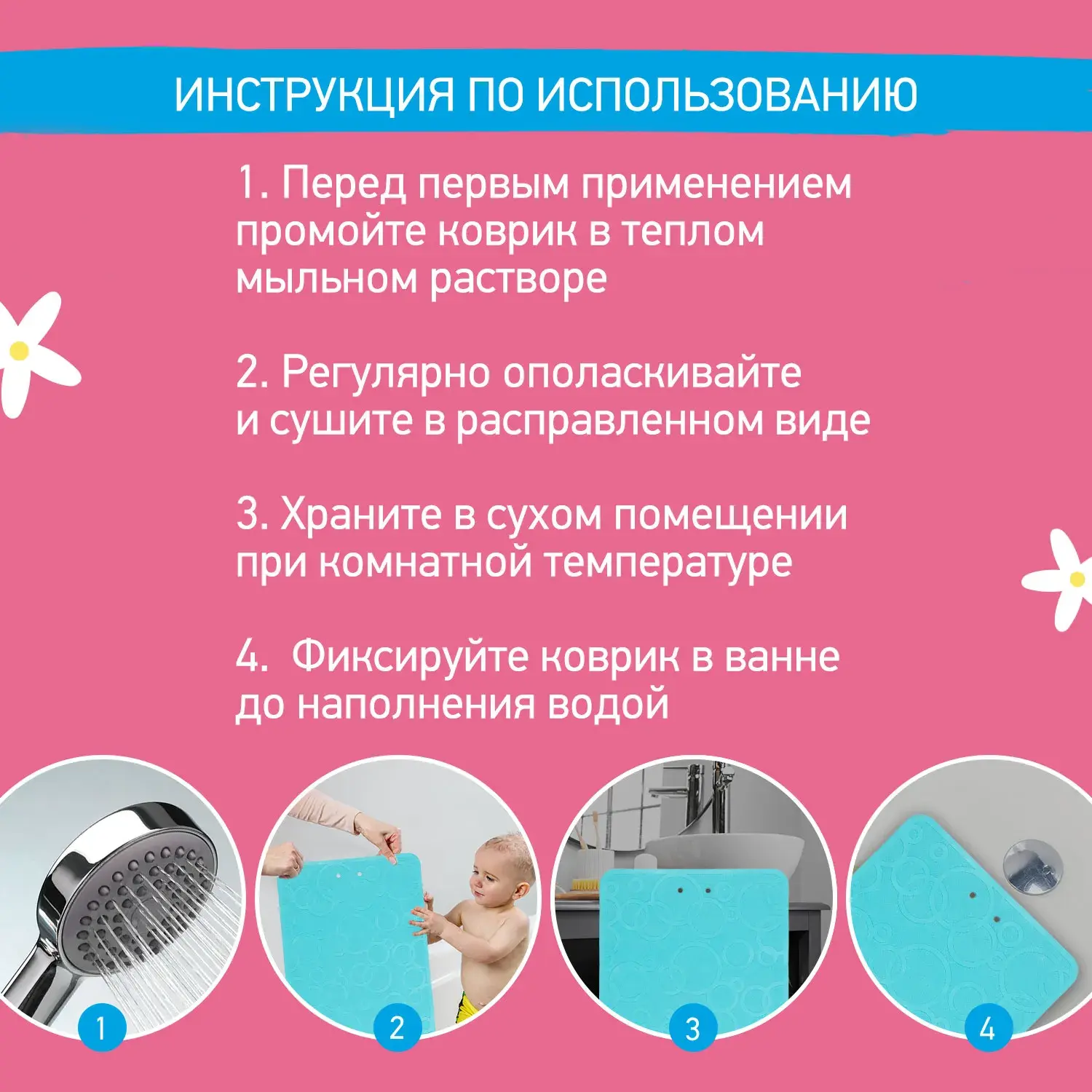 ИНСТРУКЦИЯ ПО ИСПОЛЬЗОВАНИЮ

1. Перед первым применением промойте коврик в теплом мыльном растворе

2. Регулярно ополаскивайте и сушите в расправленном виде

3. Храните в сухом помещении при комнатной температуре

4. Фиксируйте коврик в ванне до наполнения водой

1

2

3

4