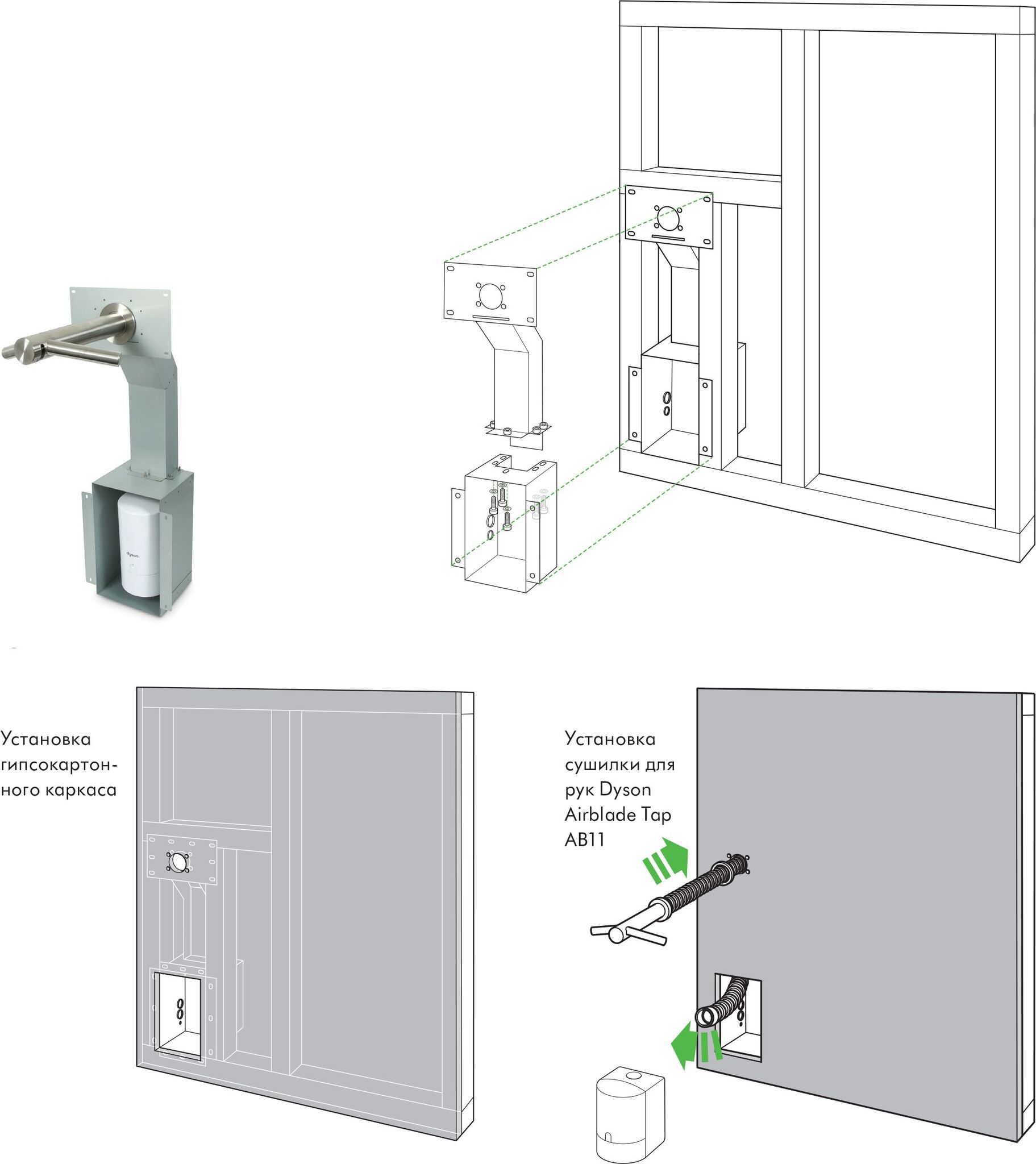 dyson

Установка гипсокартонного каркаса

Установка сушилки для рук Dyson Airblade Tap AB11