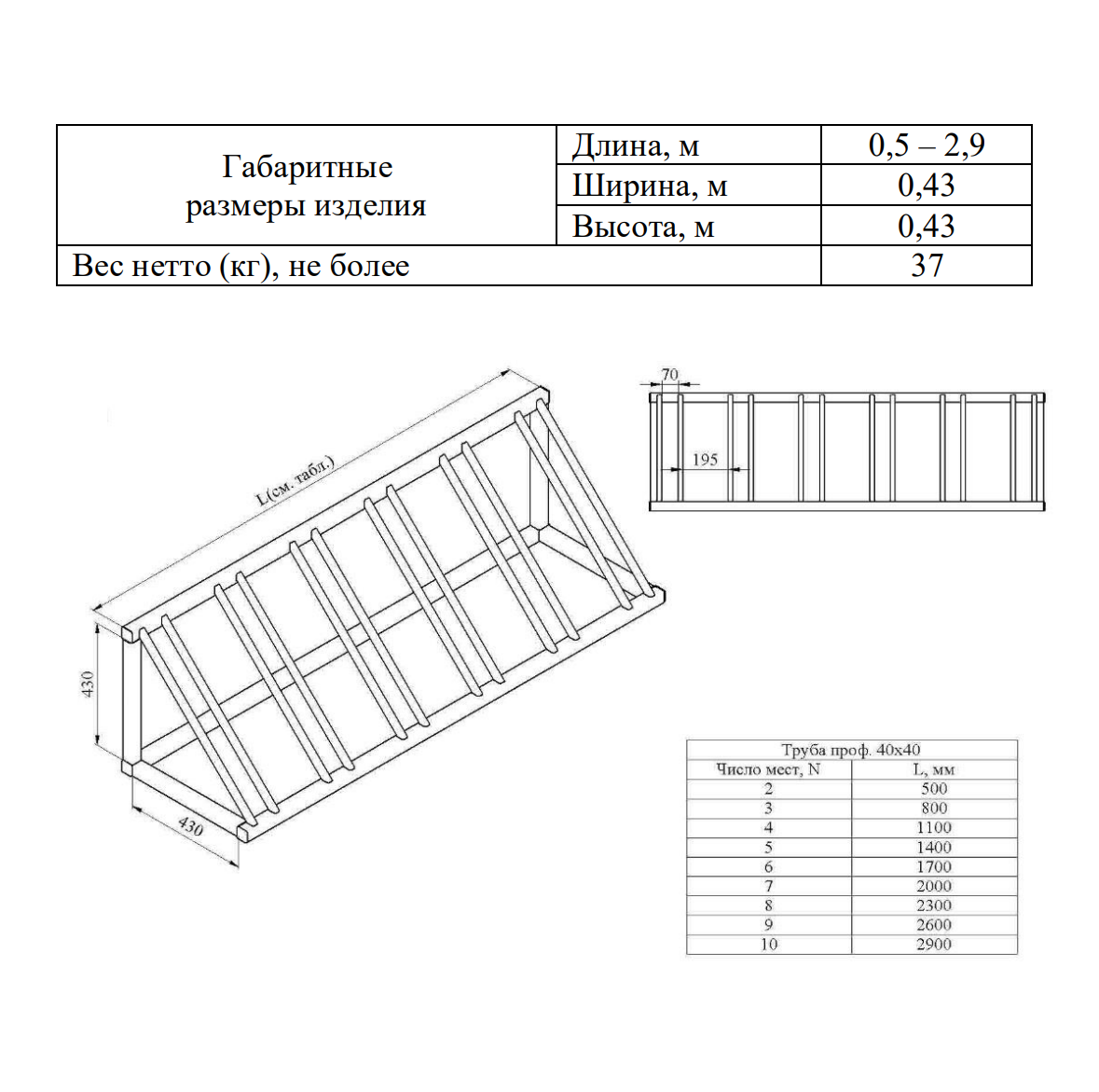 | Габаритные размеры изделия | Длина, м | 0,5 – 2,9 |
|---|---|---|
| | Ширина, м | 0,43 |
| | Высота, м | 0,43 |
| Вес нетто (кг), не более | | 37 |

L(см. табл.)

430

430

70

195

| Труба проф. 40х40 | |
|---|---|
| Число мест, N | L, мм |
| 2 | 500 |
| 3 | 800 |
| 4 | 1100 |
| 5 | 1400 |
| 6 | 1700 |
| 7 | 2000 |
| 8 | 2300 |
| 9 | 2600 |
| 10 | 2900 |