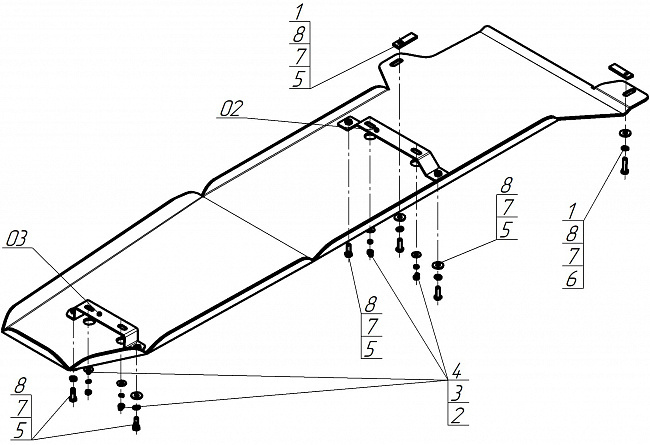 1
8
7
5

02

8
7
5

1
8
7
6

03

8
7
5

4
3
2

8
7
5