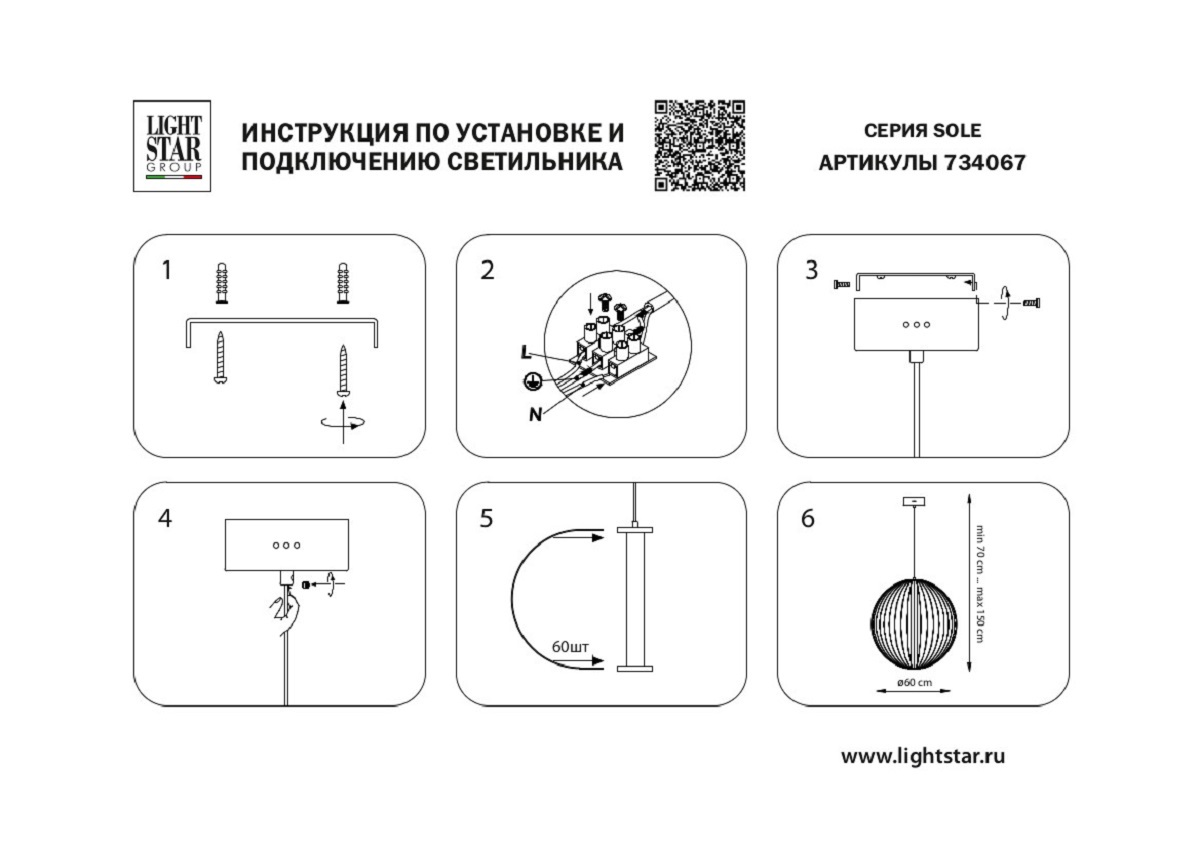 LIGHT STAR GROUP

ИНСТРУКЦИЯ ПО УСТАНОВКЕ И ПОДКЛЮЧЕНИЮ СВЕТИЛЬНИКА

СЕРИЯ SOLE
АРТИКУЛЫ 734067

1

2

L
N

3

4

5

60шт

6

min 70 cm ... max 150 cm
ø60 cm

www.lightstar.ru