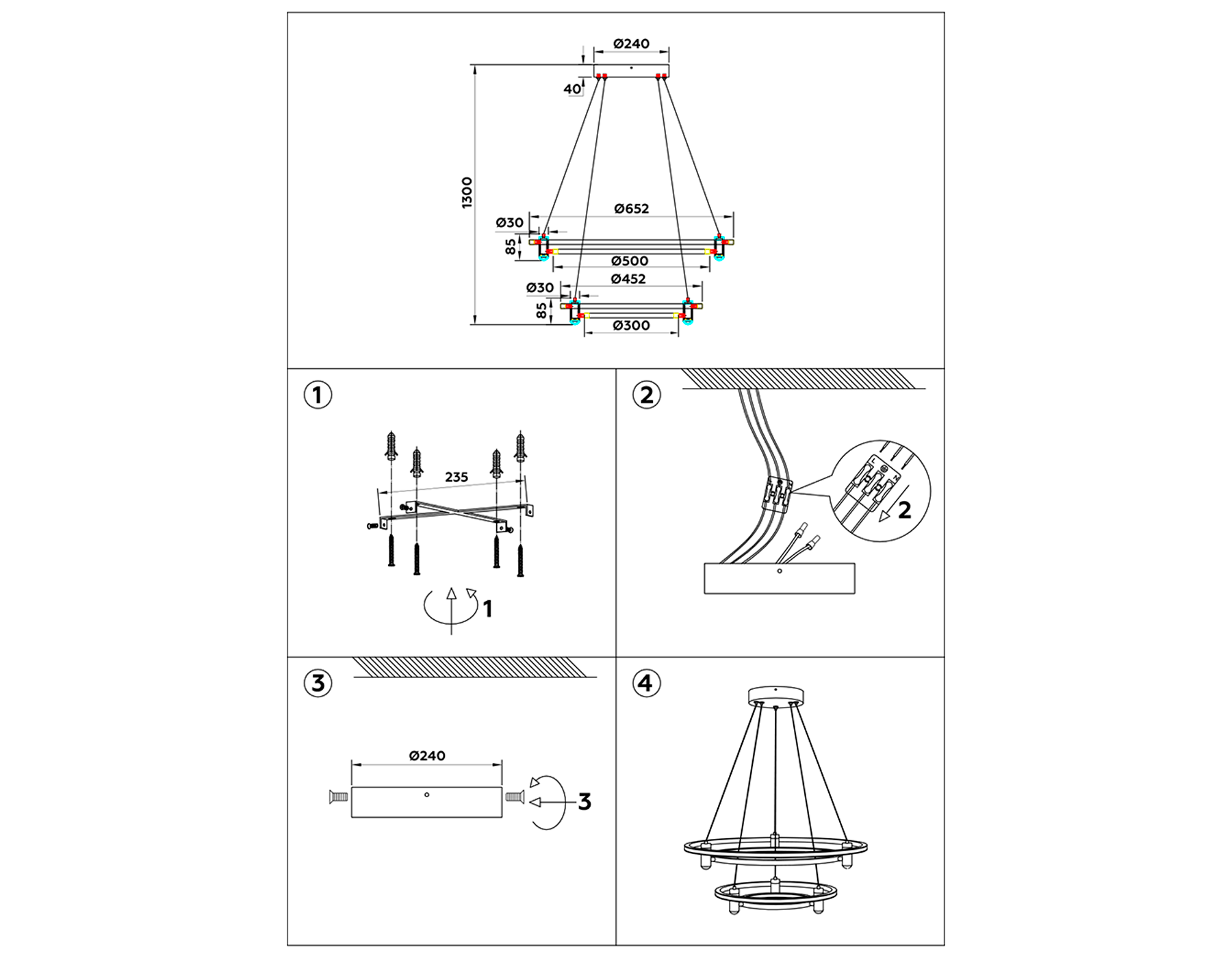 Ø240
40
1300
Ø652
Ø30
85
Ø500
Ø452
Ø30
85
Ø300

1
235
1

2
2

3
Ø240
3

4