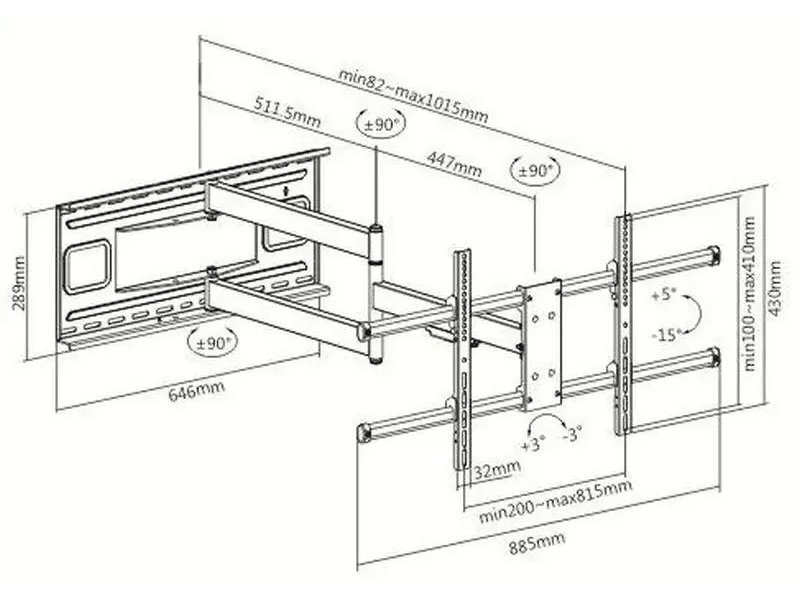 min82~max1015mm
511.5mm
±90°
447mm
±90°
289mm
±90°
646mm
+5°
-15°
min100~max410mm
430mm
+3°
-3°
32mm
min200~max815mm
885mm