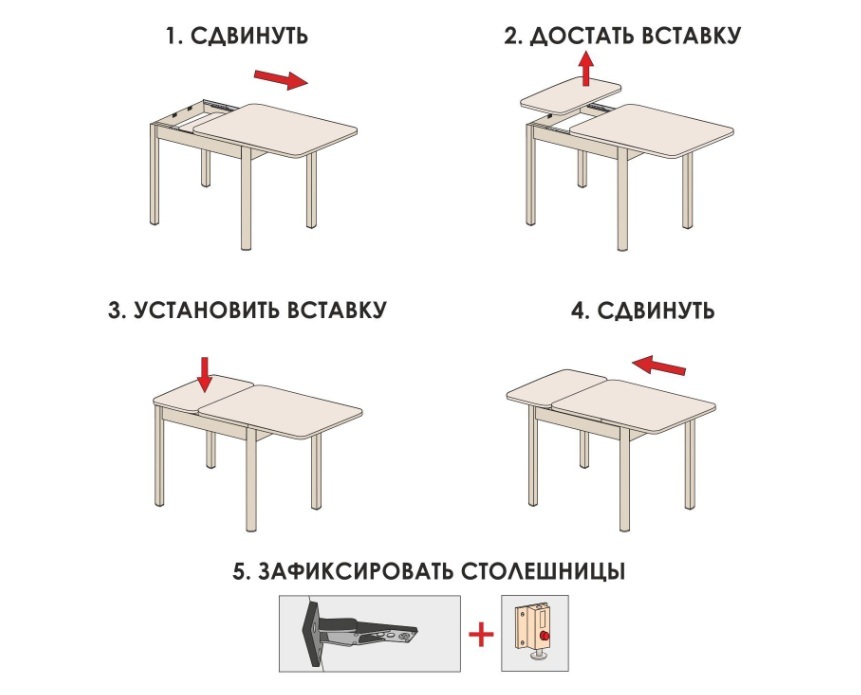 1. СДВИНУТЬ

2. ДОСТАТЬ ВСТАВКУ

3. УСТАНОВИТЬ ВСТАВКУ

4. СДВИНУТЬ

5. ЗАФИКСИРОВАТЬ СТОЛЕШНИЦЫ

+