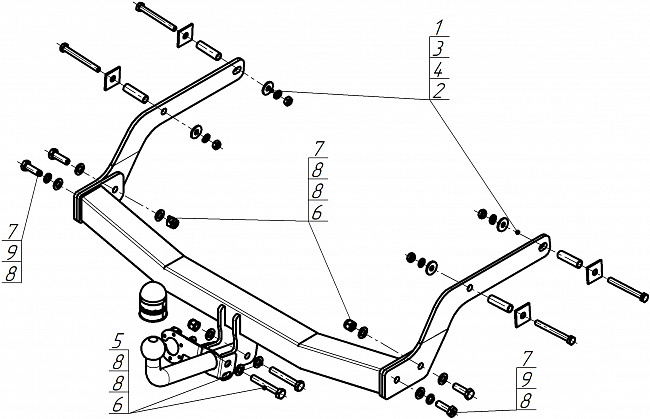 1
3
4
2

7
8
8
6

7
9
8

5
8
8
6

7
9
8