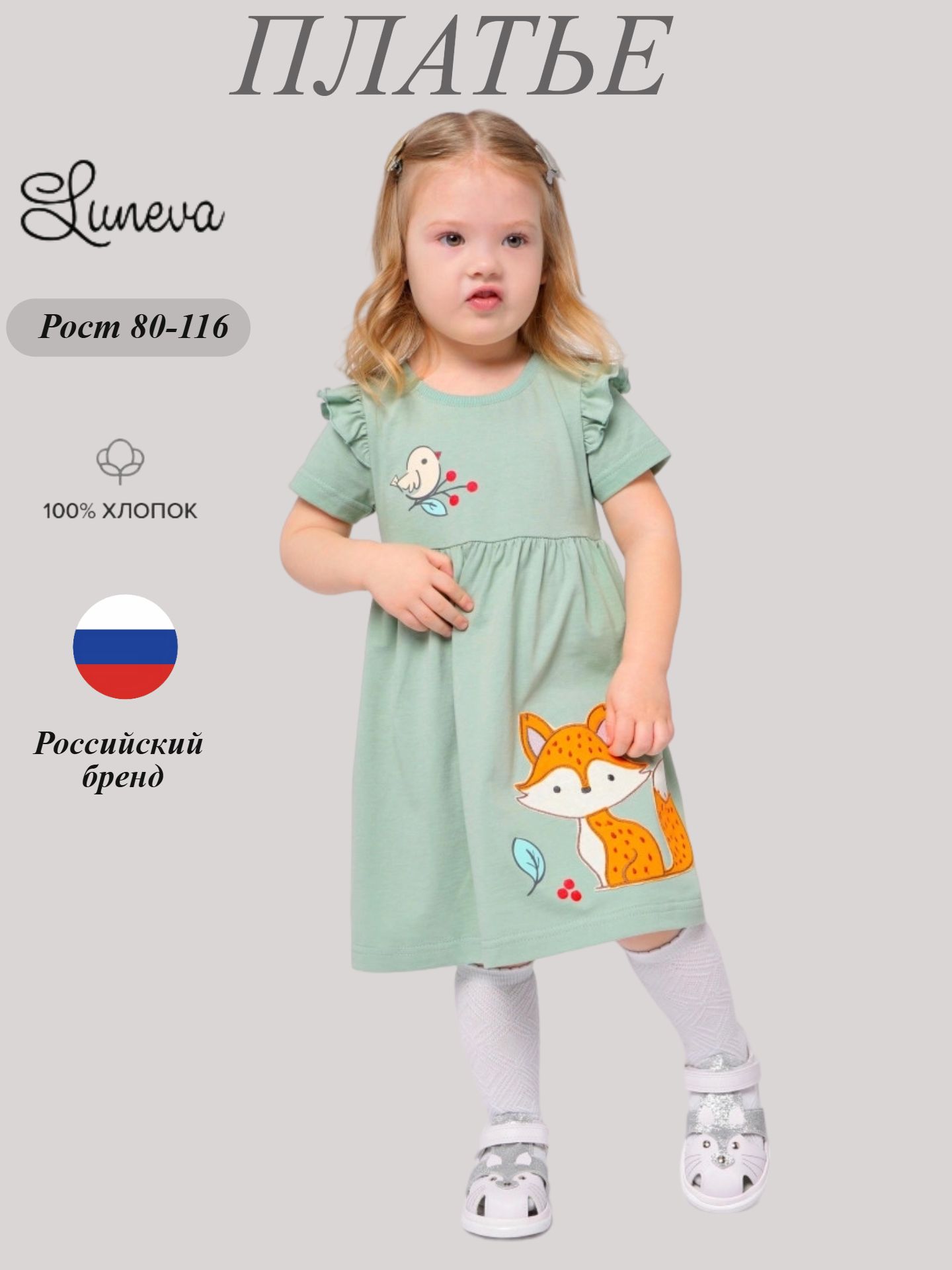 ПЛАТЬЕ

Luneva

Рост 80-116

100% ХЛОПОК

Российский бренд