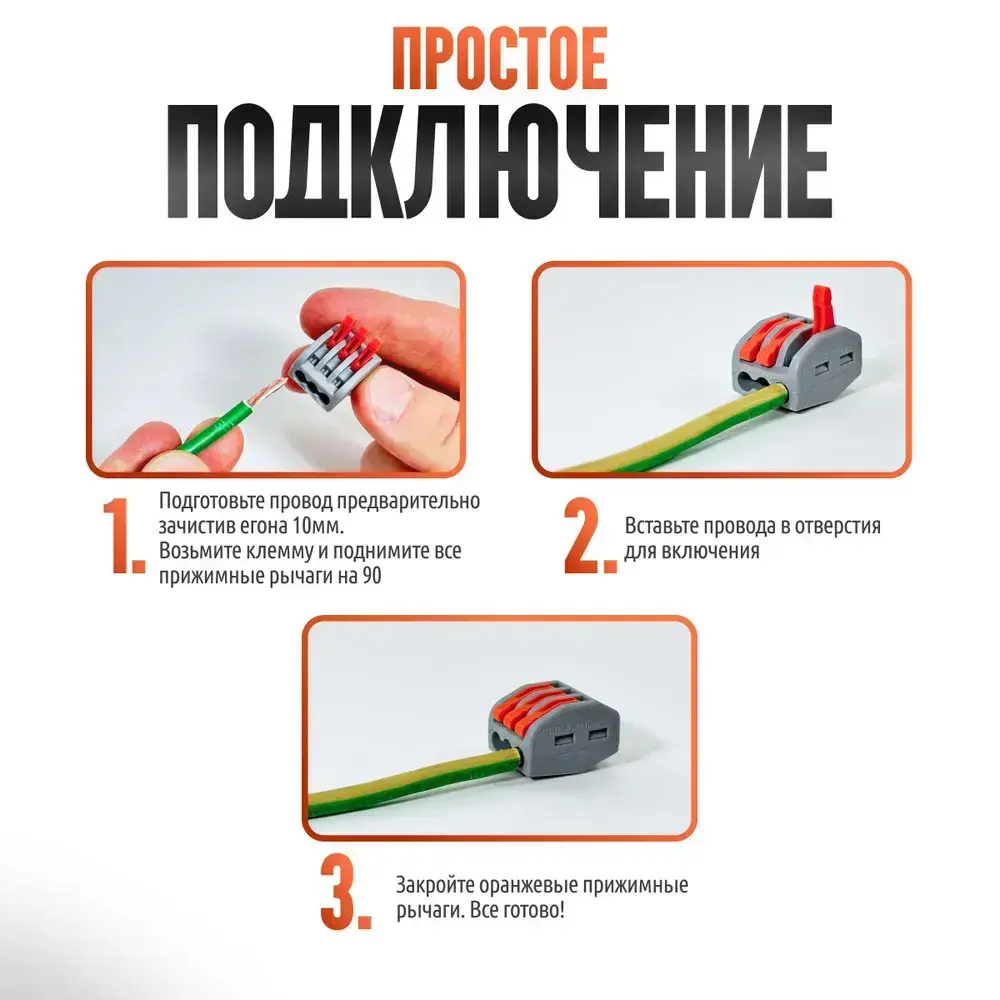 ПРОСТОЕ
ПОДКЛЮЧЕНИЕ

1. Подготовьте провод предварительно зачистив егона 10мм. Возьмите клемму и поднимите все прижимные рычаги на 90

2. Вставьте провода в отверстия для включения

3. Закройте оранжевые прижимные рычаги. Все готово!