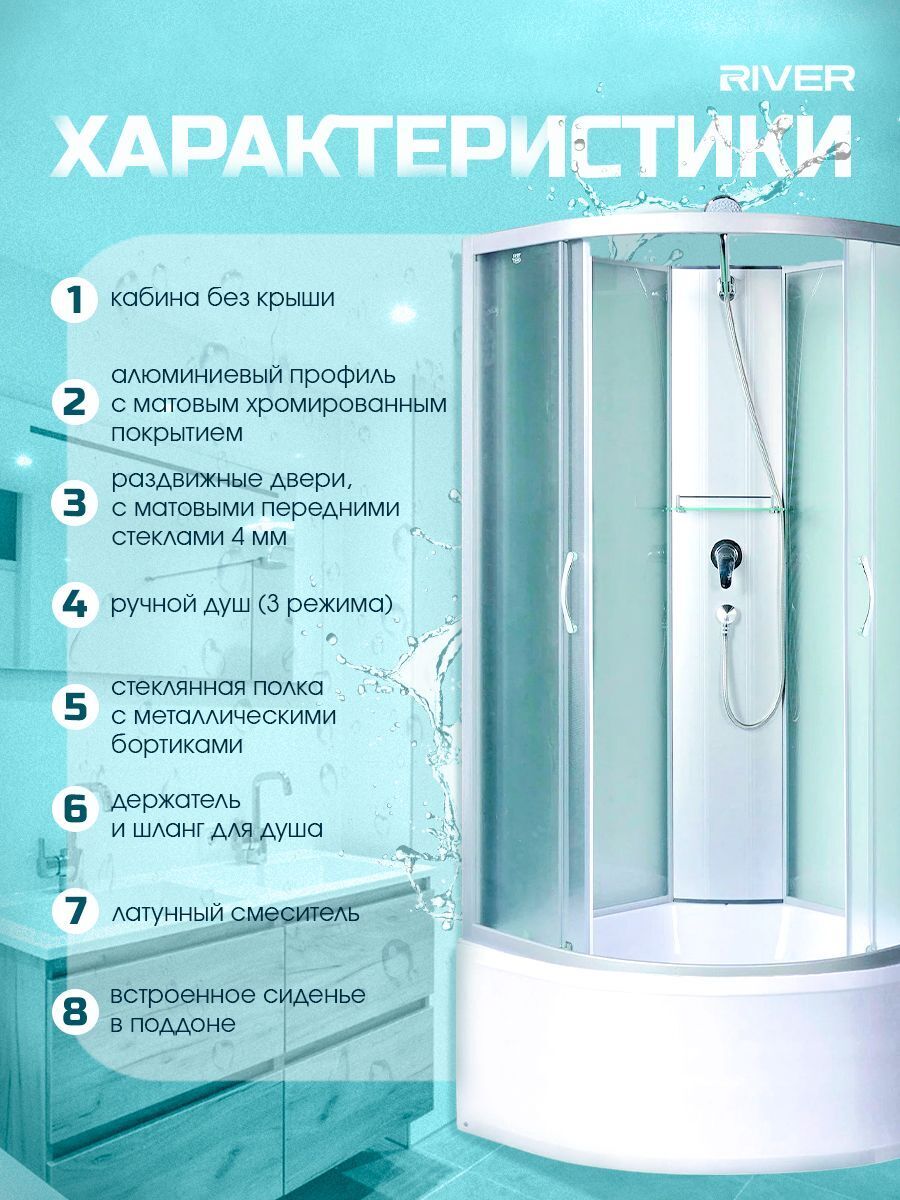 RIVER

ХАРАКТЕРИСТИКИ

1 кабина без крыши

2 алюминиевый профиль с матовым хромированным покрытием

3 раздвижные двери, с матовыми передними стеклами 4 мм

4 ручной душ (3 режима)

5 стеклянная полка с металлическими бортиками

6 держатель и шланг для душа

7 латунный смеситель

8 встроенное сиденье в поддоне