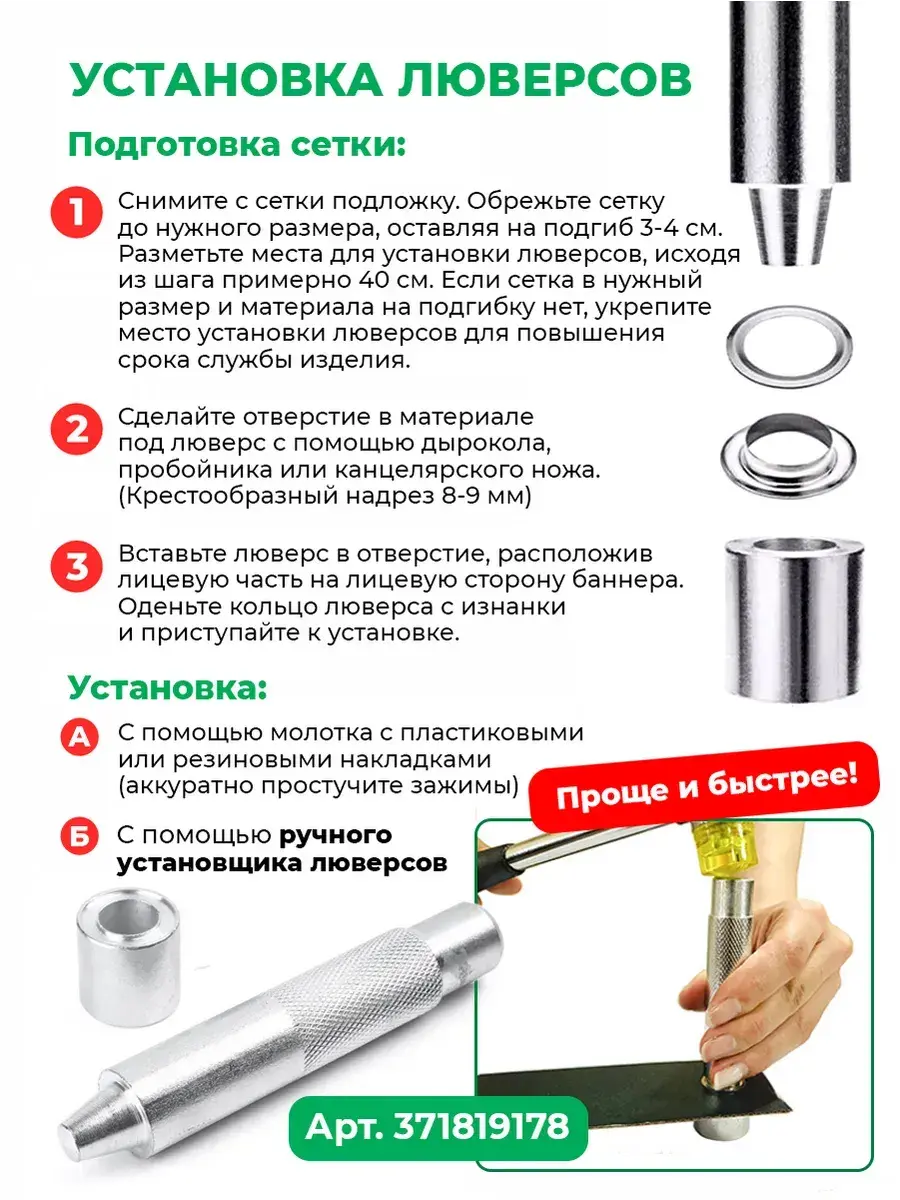 УСТАНОВКА ЛЮВЕРСОВ

Подготовка сетки:

1 Снимите с сетки подложку. Обрежьте сетку до нужного размера, оставляя на подгиб 3-4 см. Разметьте места для установки люверсов, исходя из шага примерно 40 см. Если сетка в нужный размер и материала на подгибку нет, укрепите место установки люверсов для повышения срока службы изделия.

2 Сделайте отверстие в материале под люверс с помощью дырокола, пробойника или канцелярского ножа. (Крестообразный надрез 8-9 мм)

3 Вставьте люверс в отверстие, расположив лицевую часть на лицевую сторону баннера. Оденьте кольцо люверса с изнанки и приступайте к установке.

Установка:

А С помощью молотка с пластиковыми или резиновыми накладками (аккуратно простучите зажимы)

Б С помощью ручного установщика люверсов

Проще и быстрее!

Арт. 371819178