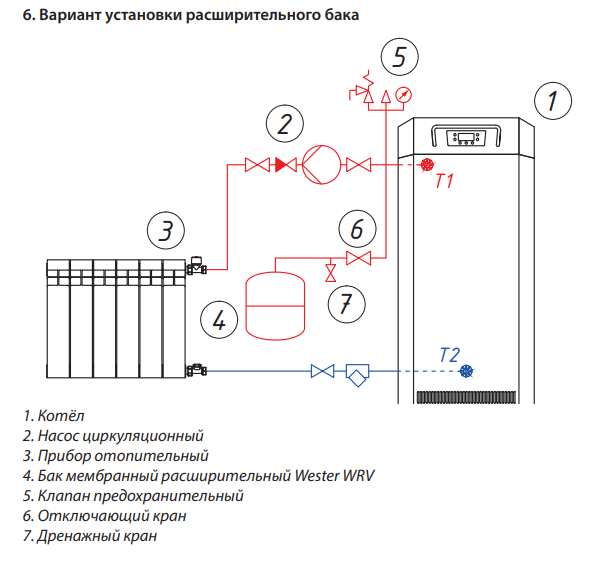 6. Вариант установки расширительного бака

5

1

2

T1

3

6

4

7

T2

1. Котёл
2. Насос циркуляционный
3. Прибор отопительный
4. Бак мембранный расширительный Wester WRV
5. Клапан предохранительный
6. Отключающий кран
7. Дренажный кран