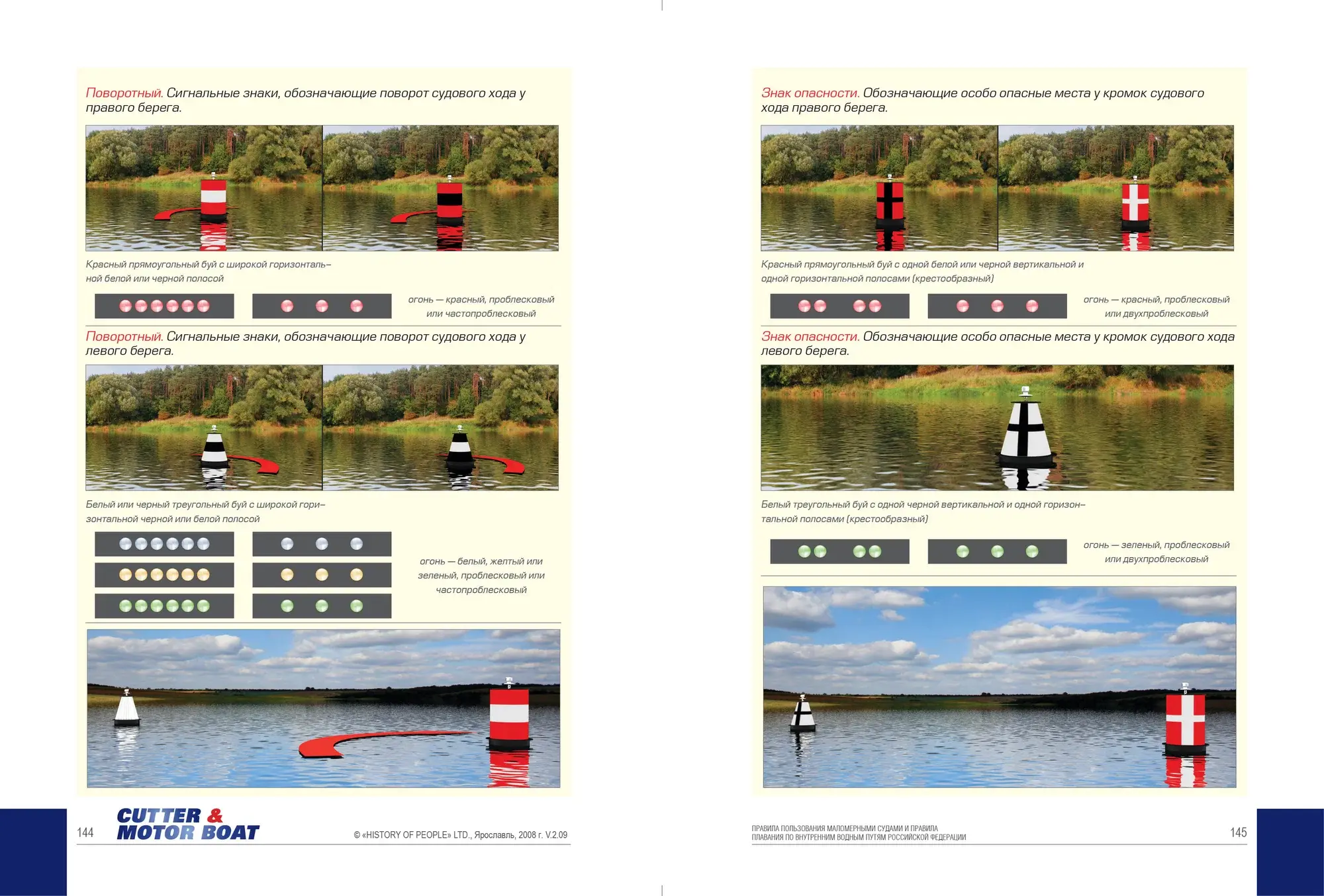 Поворотный. Сигнальные знаки, обозначающие поворот судового хода у правого берега.

Красный прямоугольный буй с широкой горизонтальной белой или черной полосой

огонь — красный, проблесковый или частопроблесковый

Поворотный. Сигнальные знаки, обозначающие поворот судового хода у левого берега.

Белый или черный треугольный буй с широкой горизонтальной черной или белой полосой

огонь — белый, желтый или зеленый, проблесковый или частопроблесковый

144

CUTTER & MOTOR BOAT

© «HISTORY OF PEOPLE» LTD., Ярославль, 2008 г. V.2.09

Знак опасности. Обозначающие особо опасные места у кромок судового хода правого берега.

Красный прямоугольный буй с одной белой или черной вертикальной и одной горизонтальной полосами (крестообразный)

огонь — красный, проблесковый или двухпроблесковый

Знак опасности. Обозначающие особо опасные места у кромок судового хода левого берега.

Белый треугольный буй с одной черной вертикальной и одной горизонтальной полосами (крестообразный)

огонь — зеленый, проблесковый или двухпроблесковый

ПРАВИЛА ПОЛЬЗОВАНИЯ МАЛОМЕРНЫМИ СУДАМИ И ПРАВИЛА ПЛАВАНИЯ ПО ВНУТРЕННИМ ВОДНЫМ ПУТЯМ РОССИЙСКОЙ ФЕДЕРАЦИИ

145