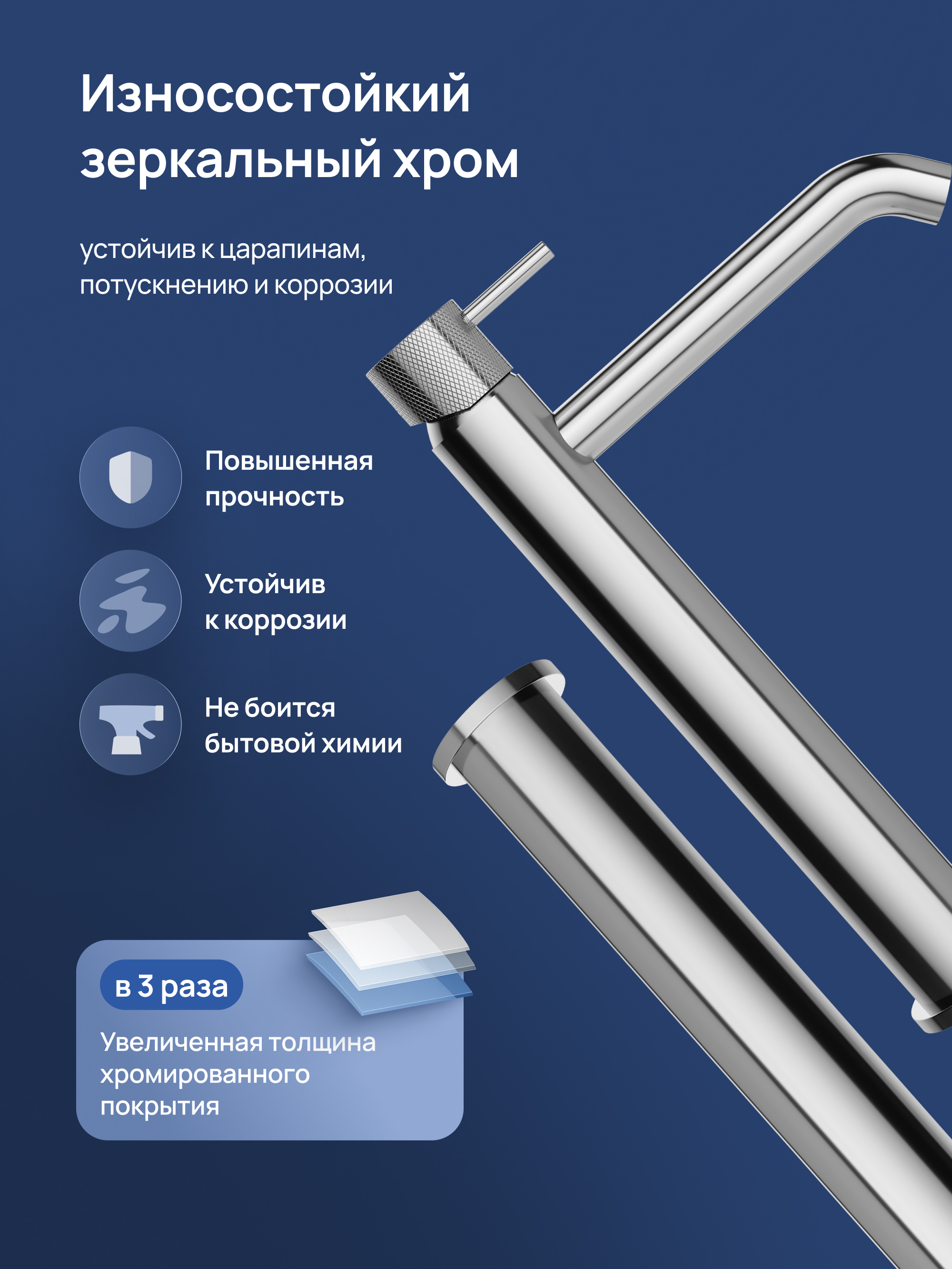 Износостойкий зеркальный хром

устойчив к царапинам, потускнению и коррозии

Повышенная прочность

Устойчив к коррозии

Не боится бытовой химии

в 3 раза

Увеличенная толщина хромированного покрытия