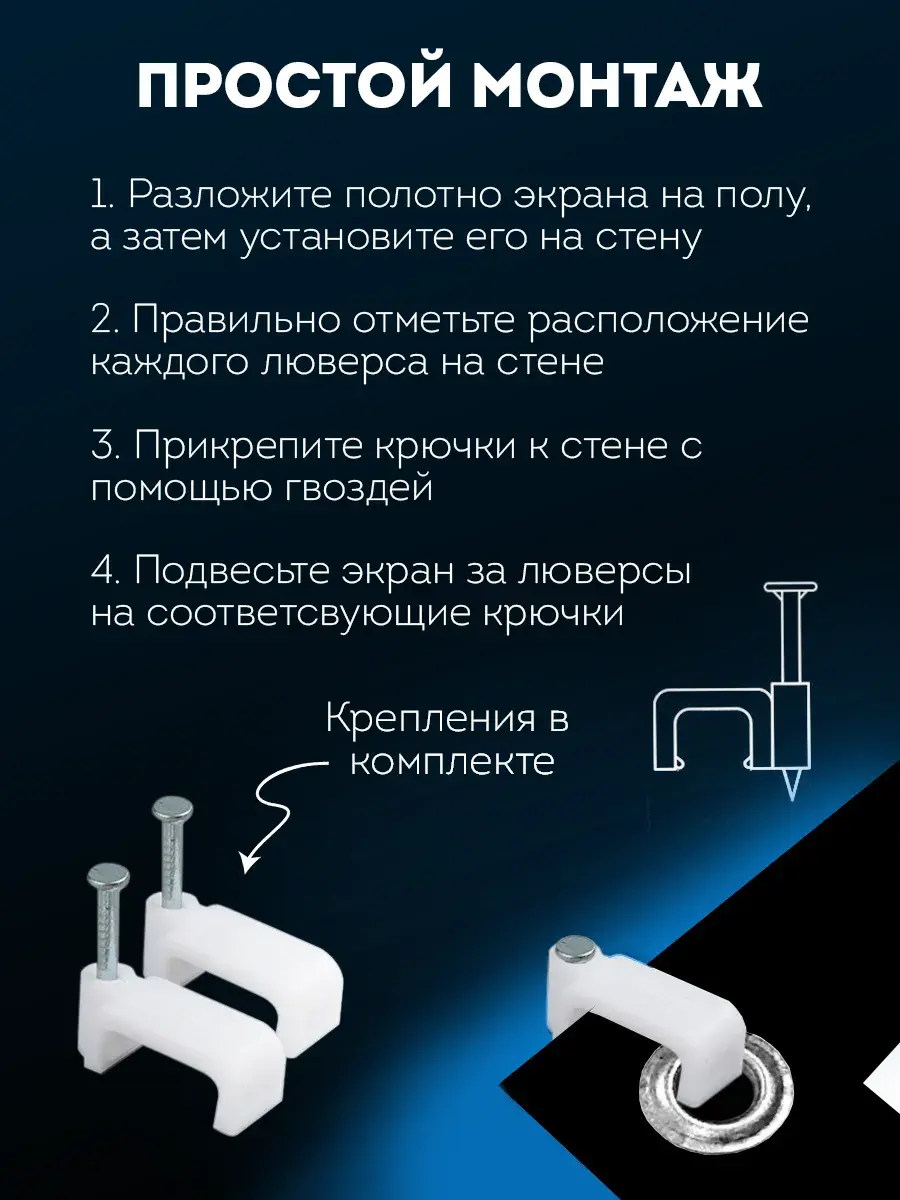 ПРОСТОЙ МОНТАЖ

1. Разложите полотно экрана на полу, а затем установите его на стену

2. Правильно отметьте расположение каждого люверса на стене

3. Прикрепите крючки к стене с помощью гвоздей

4. Подвесьте экран за люверсы на соответсвующие крючки

Крепления в комплекте