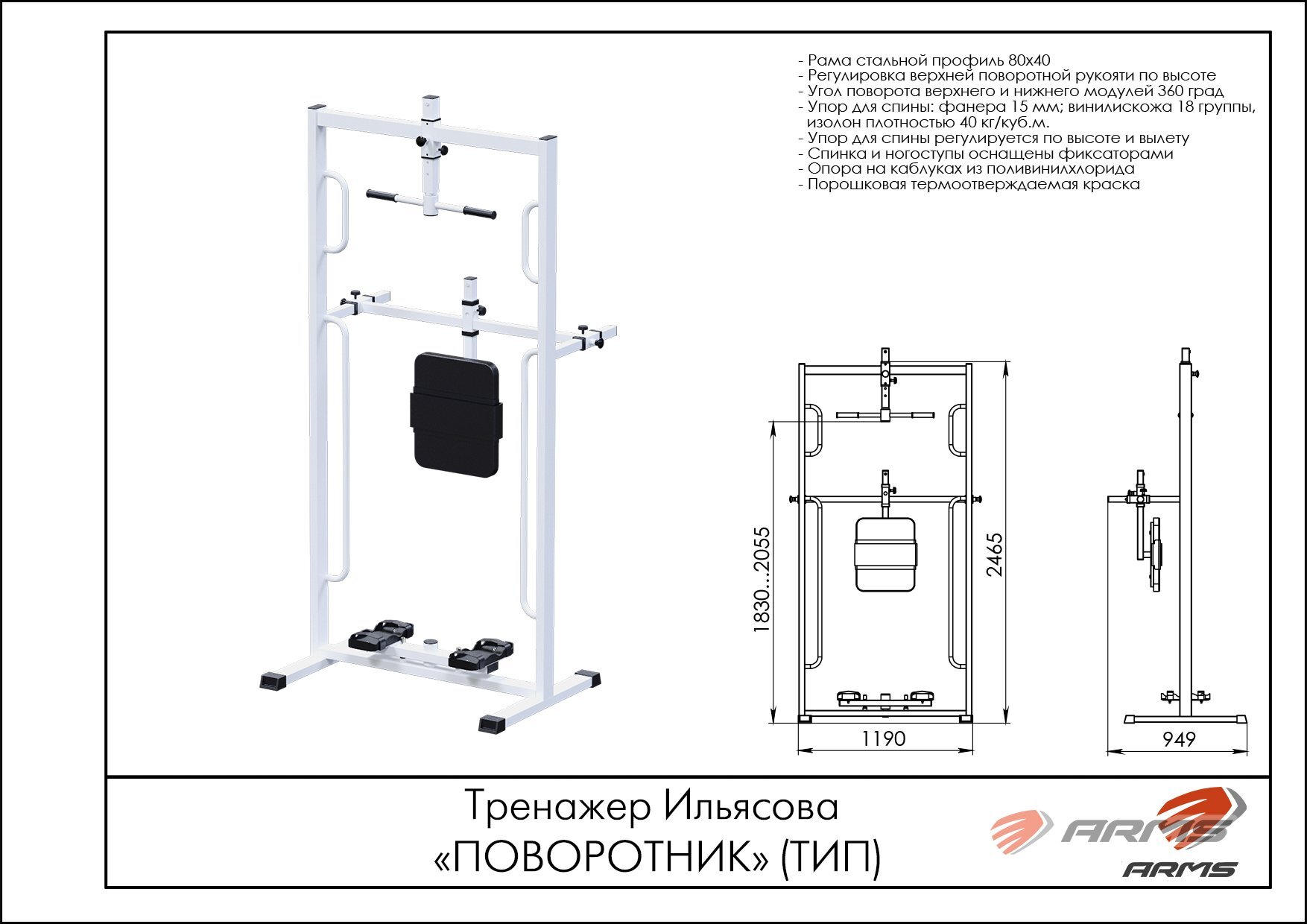 - Рама стальной профиль 80х40
- Регулировка верхней поворотной рукояти по высоте
- Угол поворота верхнего и нижнего модулей 360 град
- Упор для спины: фанера 15 мм; винилискожа 18 группы, изолон плотностью 40 кг/куб.м.
- Упор для спины регулируется по высоте и вылету
- Спинка и ногоступы оснащены фиксаторами
- Опора на каблуках из поливинилхлорида
- Порошковая термоотверждаемая краска

1830...2055

2465

1190

949

Тренажер Ильясова
«ПОВОРОТНИК» (ТИП)

ARMS

ARMS