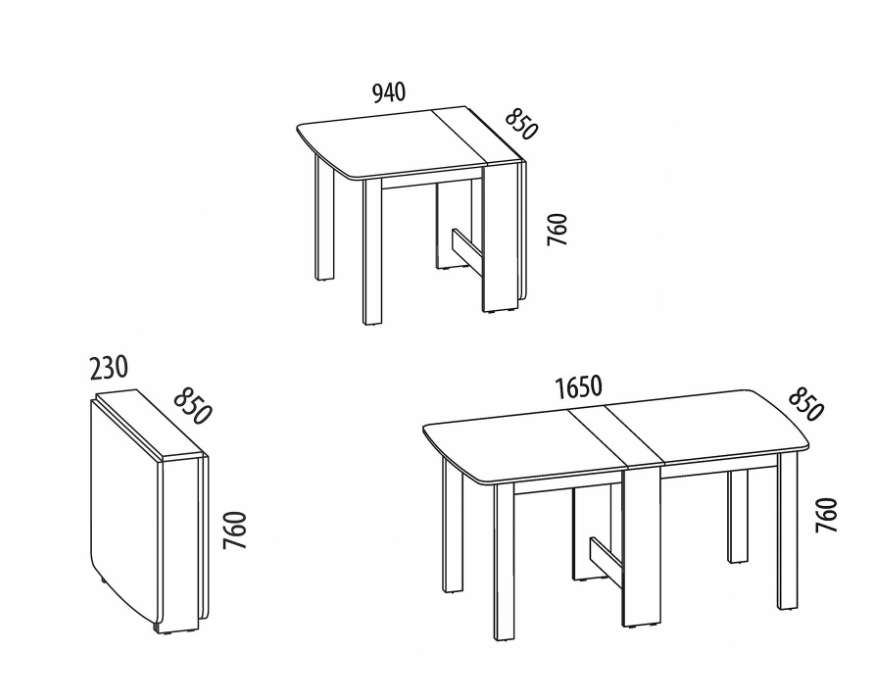 940
850
760
230
850
760
1650
850
760