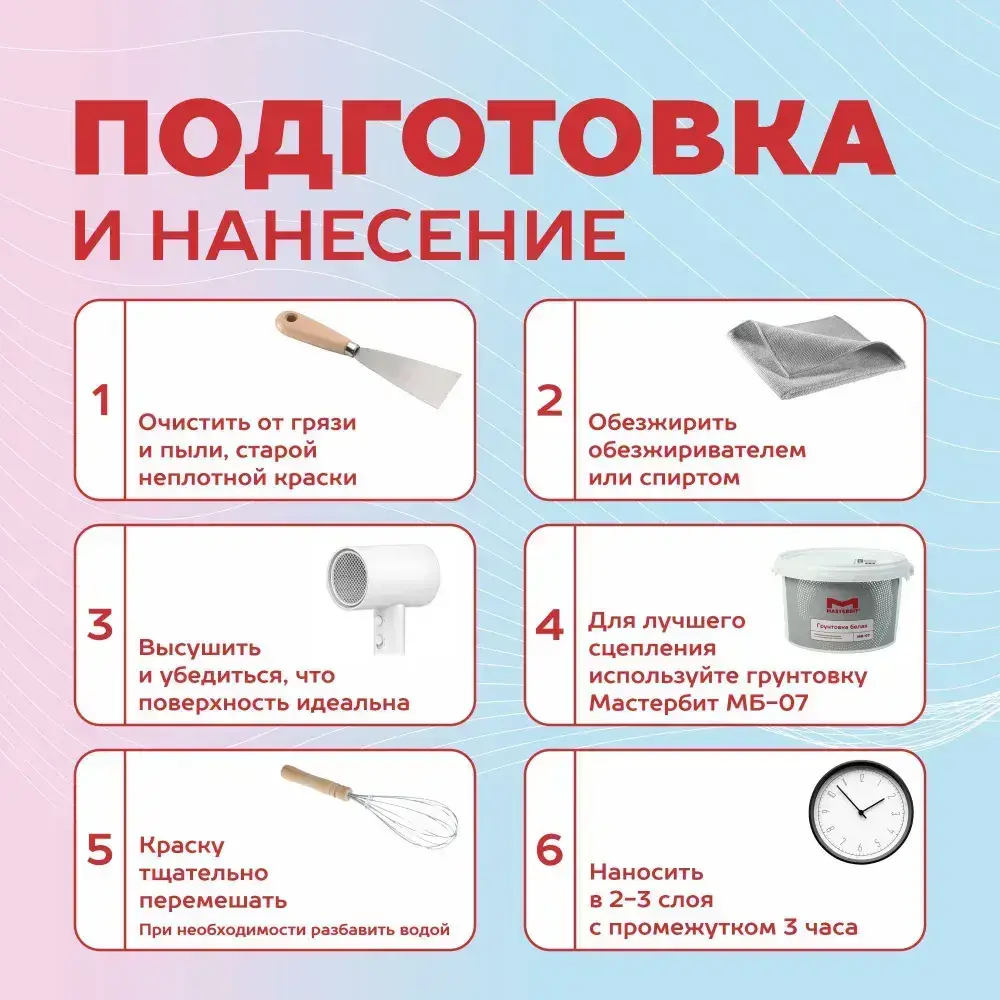 ПОДГОТОВКА
И НАНЕСЕНИЕ

1
Очистить от грязи и пыли, старой неплотной краски

2
Обезжирить обезжиривателем или спиртом

3
Высушить и убедиться, что поверхность идеальна

4
MASTERBIT
Грунтовка белая
МБ-07
Для лучшего сцепления используйте грунтовку Мастербит МБ-07

5
Краску тщательно перемешать
При необходимости разбавить водой

6
Наносить в 2-3 слоя с промежутком 3 часа