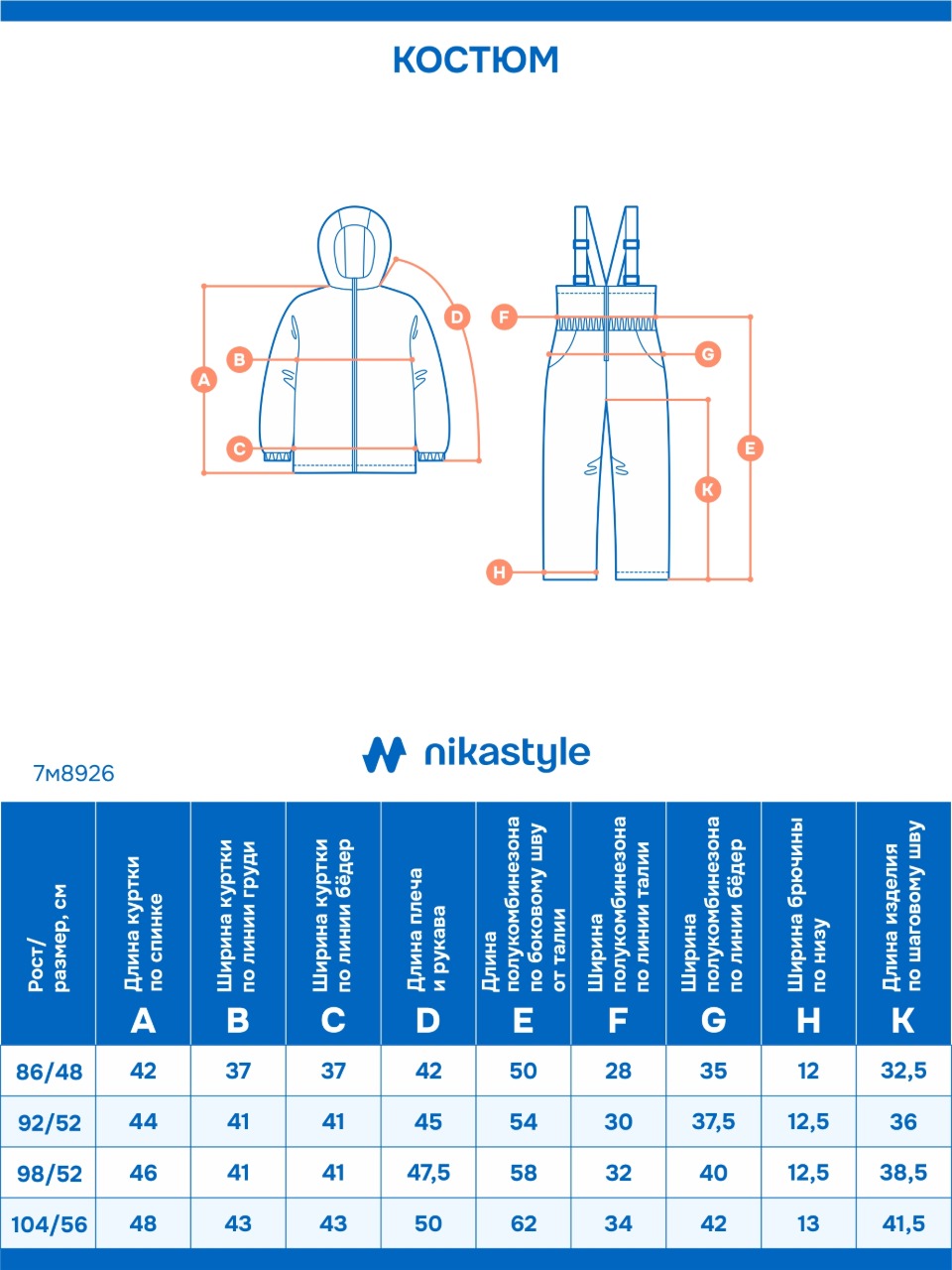 КОСТЮМ

A B C D F G E K H

nikastyle

7м8926

| Рост/ размер, см | Длина куртки по спинке A | Ширина куртки по линии груди B | Ширина куртки по линии бёдер C | Длина плеча и рукава D | Длина полукомбинезона по боковому шву от талии E | Ширина полукомбинезона по линии талии F | Ширина полукомбинезона по линии бёдер G | Ширина брючины по низу H | Длина изделия по шаговому шву K |
|---|---|---|---|---|---|---|---|---|---|
| 86/48 | 42 | 37 | 37 | 42 | 50 | 28 | 35 | 12 | 32,5 |
| 92/52 | 44 | 41 | 41 | 45 | 54 | 30 | 37,5 | 12,5 | 36 |
| 98/52 | 46 | 41 | 41 | 47,5 | 58 | 32 | 40 | 12,5 | 38,5 |
| 104/56 | 48 | 43 | 43 | 50 | 62 | 34 | 42 | 13 | 41,5 |