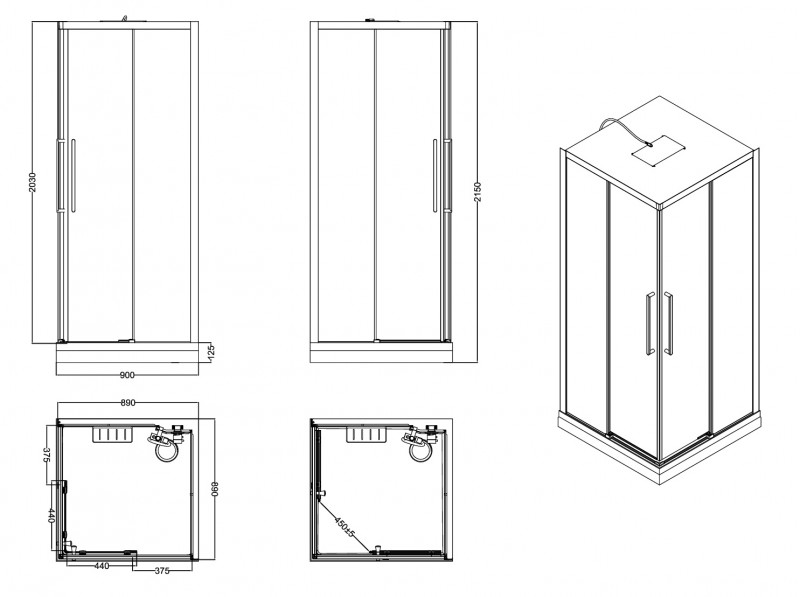 2030
125
900
2150
890
375
440
890
440
375
450±5