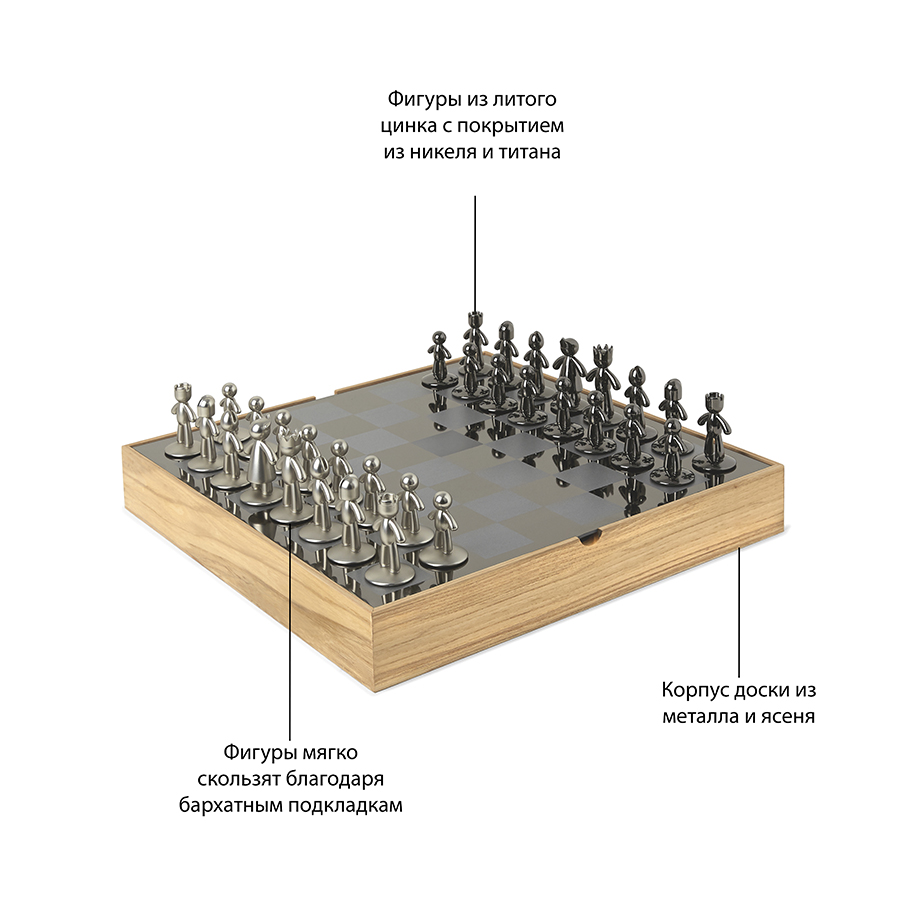 Фигуры из литого цинка с покрытием из никеля и титана

Корпус доски из металла и ясеня

Фигуры мягко скользят благодаря бархатным подкладкам