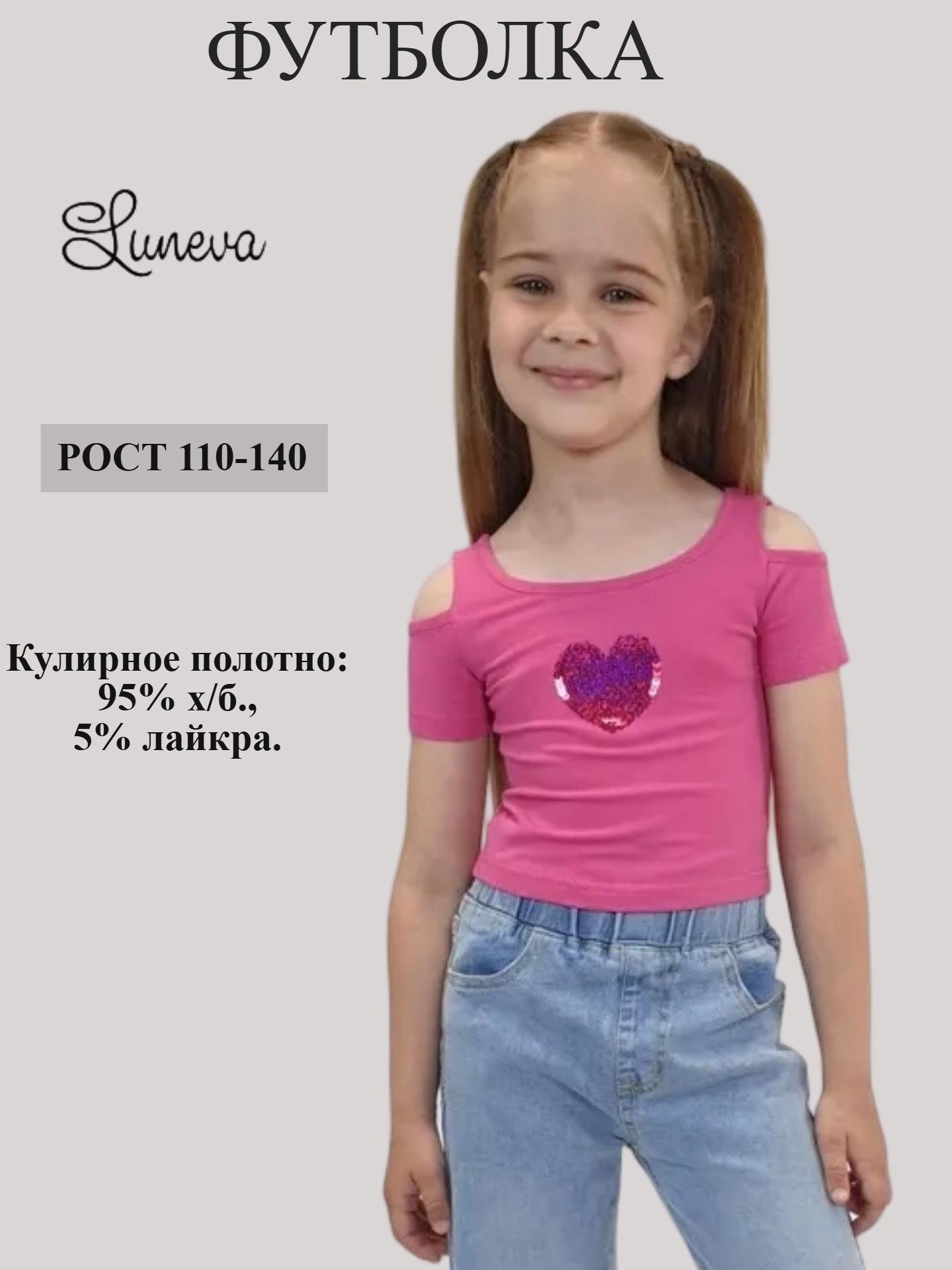 ФУТБОЛКА

Luneva

РОСТ 110-140

Кулирное полотно:
95% х/б.,
5% лайкра.