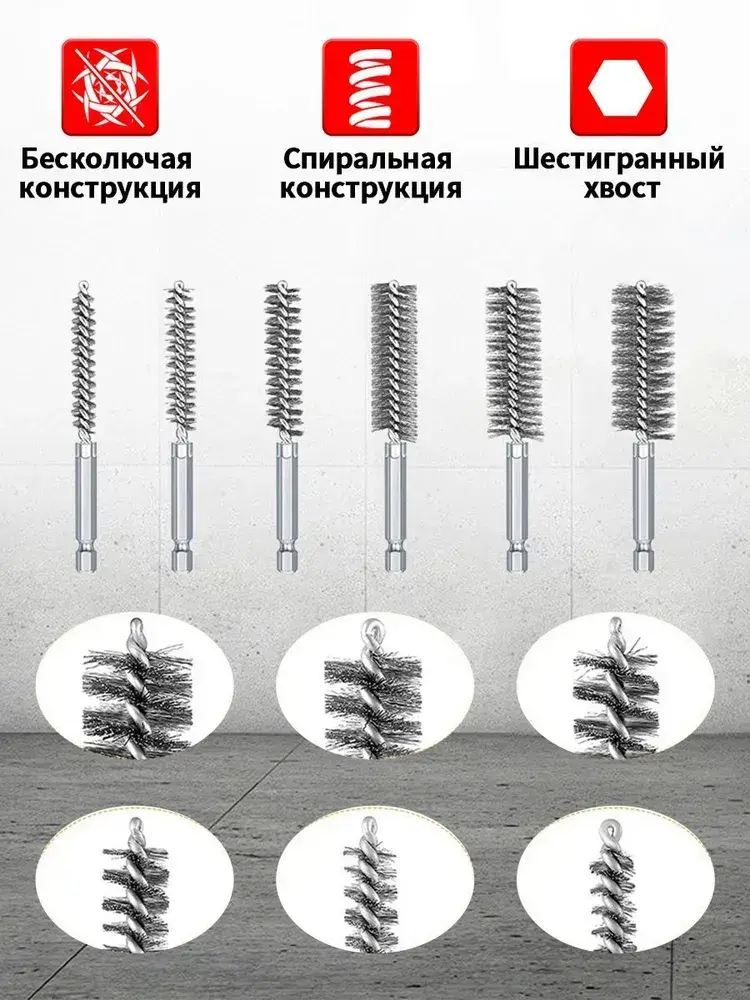 Бесколючая конструкция

Спиральная конструкция

Шестигранный хвост