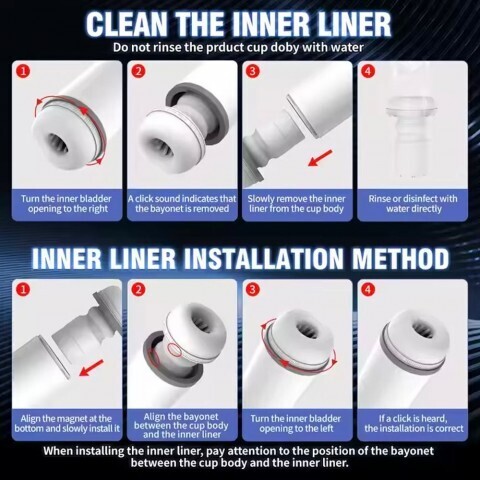 CLEAN THE INNER LINER
Do not rinse the prduct cup doby with water

1
Turn the inner bladder opening to the right

2
A click sound indicates that the bayonet is removed

3
Slowly remove the inner liner from the cup body

4
Rinse or disinfect with water directly

INNER LINER INSTALLATION METHOD

1
Align the magnet at the bottom and slowly install it

2
Align the bayonet between the cup body and the inner liner

3
Turn the inner bladder opening to the left

4
If a click is heard, the installation is correct

When installing the inner liner, pay attention to the position of the bayonet between the cup body and the inner liner.