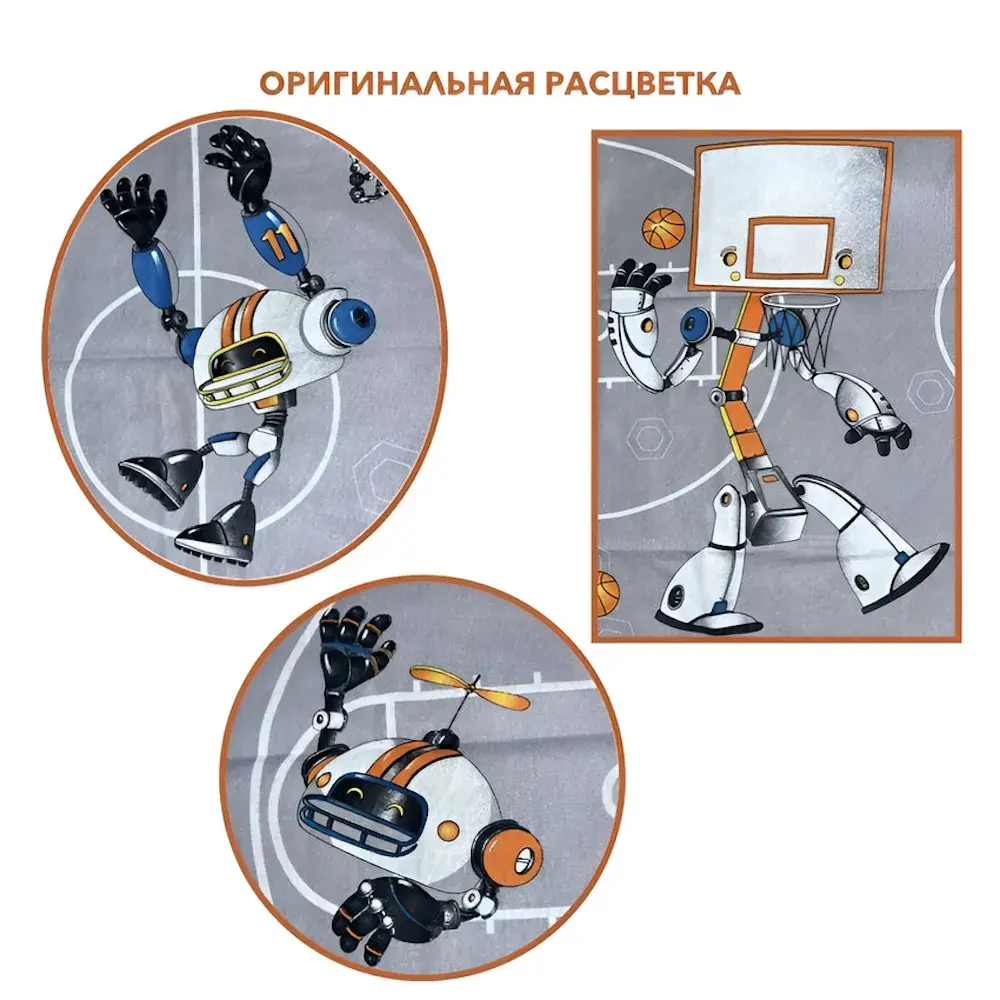 ОРИГИНАЛЬНАЯ РАСЦВЕТКА

11