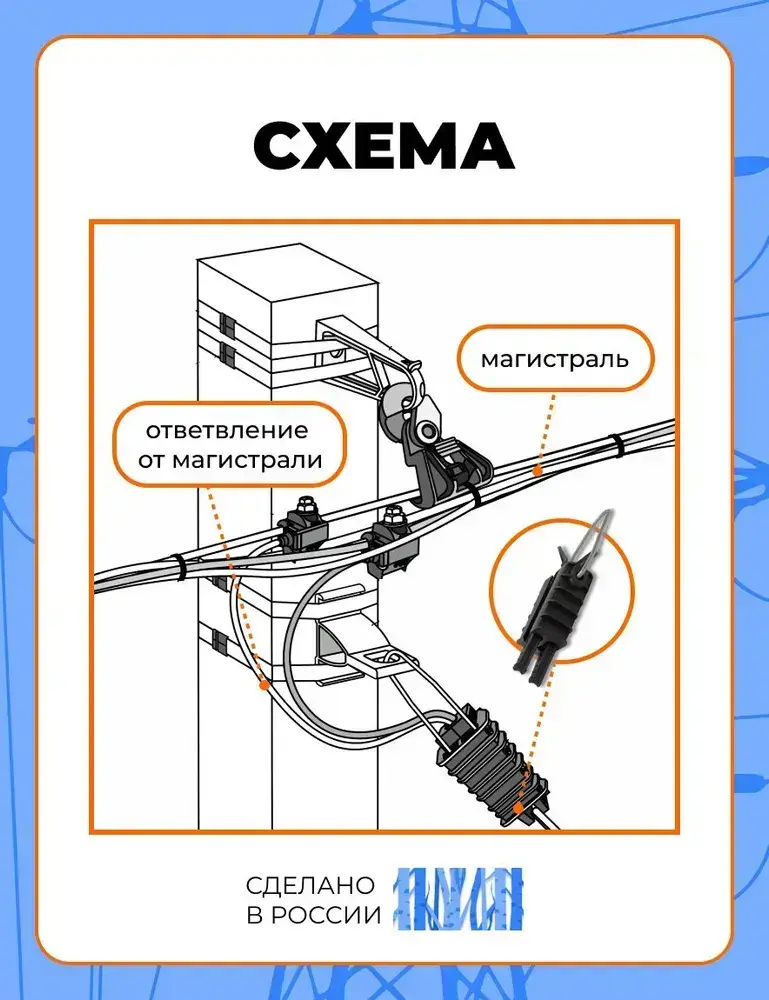 СХЕМА

магистраль

ответвление от магистрали

СДЕЛАНО В РОССИИ