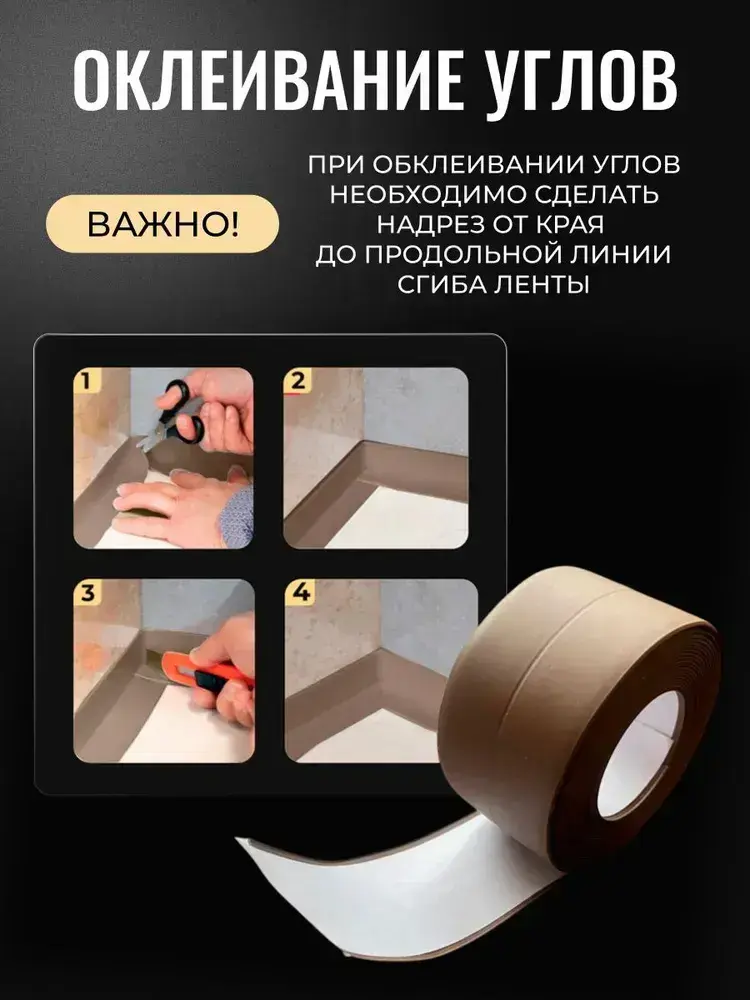 ОКЛЕИВАНИЕ УГЛОВ

ВАЖНО!

ПРИ ОБКЛЕИВАНИИ УГЛОВ НЕОБХОДИМО СДЕЛАТЬ НАДРЕЗ ОТ КРАЯ ДО ПРОДОЛЬНОЙ ЛИНИИ СГИБА ЛЕНТЫ

1

2

3

4