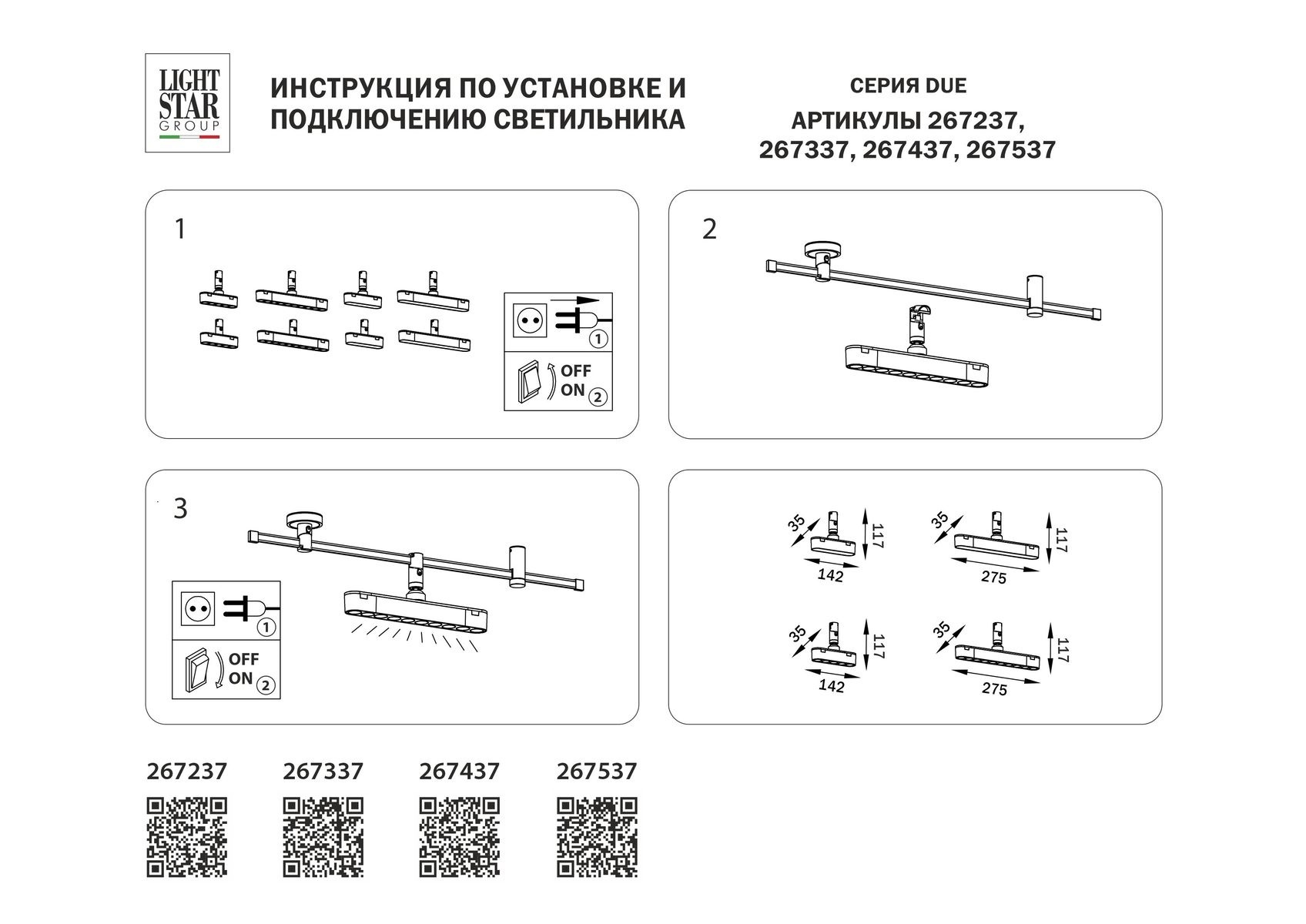 LIGHT STAR GROUP

ИНСТРУКЦИЯ ПО УСТАНОВКЕ И ПОДКЛЮЧЕНИЮ СВЕТИЛЬНИКА

СЕРИЯ DUE
АРТИКУЛЫ 267237, 267337, 267437, 267537

1

1
OFF
ON 2

2

3

1
OFF
ON 2

35
117
142

35
117
275

35
117
142

35
117
275

267237

267337

267437

267537