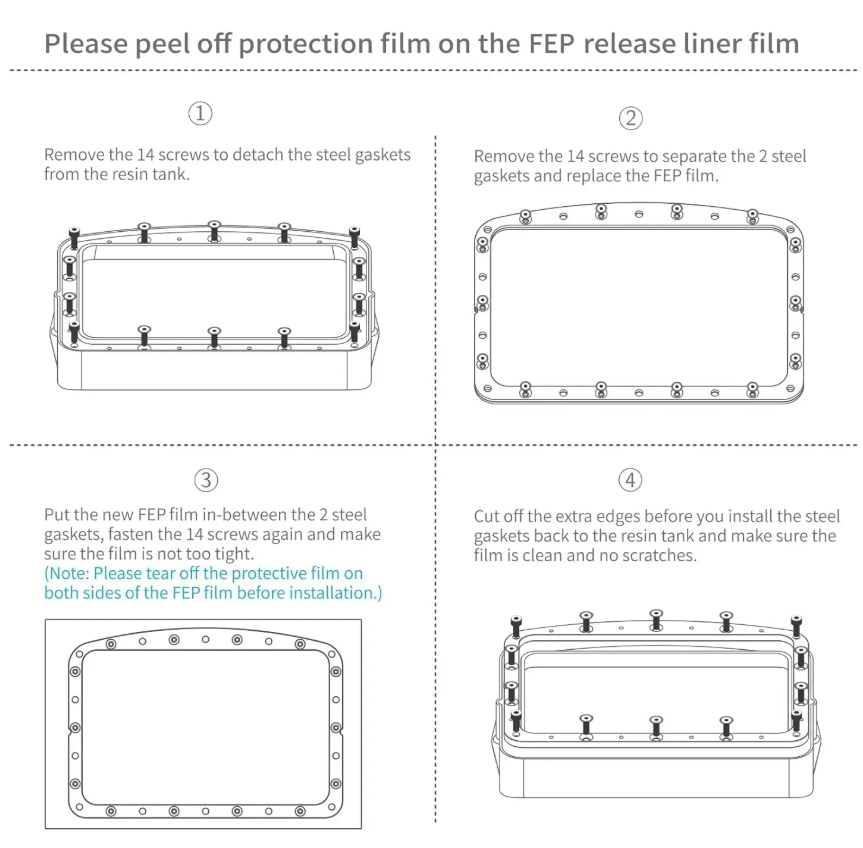 Please peel off protection film on the FEP release liner film

①

Remove the 14 screws to detach the steel gaskets from the resin tank.

②

Remove the 14 screws to separate the 2 steel gaskets and replace the FEP film.

③

Put the new FEP film in-between the 2 steel gaskets, fasten the 14 screws again and make sure the film is not too tight.
(Note: Please tear off the protective film on both sides of the FEP film before installation.)

④

Cut off the extra edges before you install the steel gaskets back to the resin tank and make sure the film is clean and no scratches.