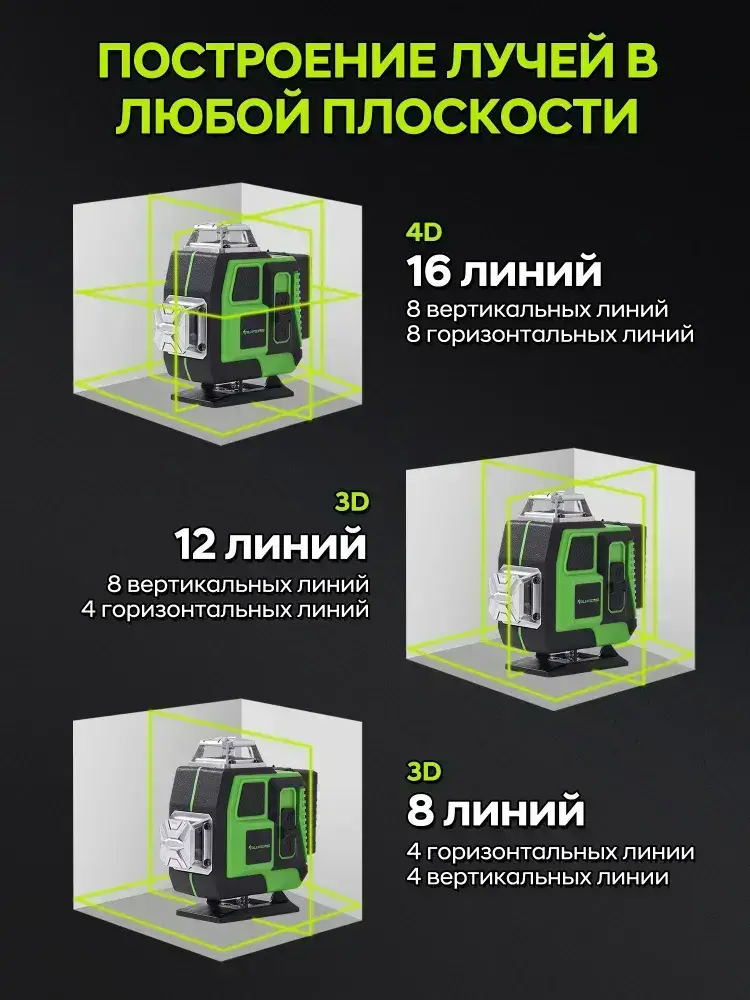 ПОСТРОЕНИЕ ЛУЧЕЙ В ЛЮБОЙ ПЛОСКОСТИ

4D
16 линий
8 вертикальных линий
8 горизонтальных линий

3D
12 линий
8 вертикальных линий
4 горизонтальных линий

3D
8 линий
4 горизонтальных линии
4 вертикальных линии