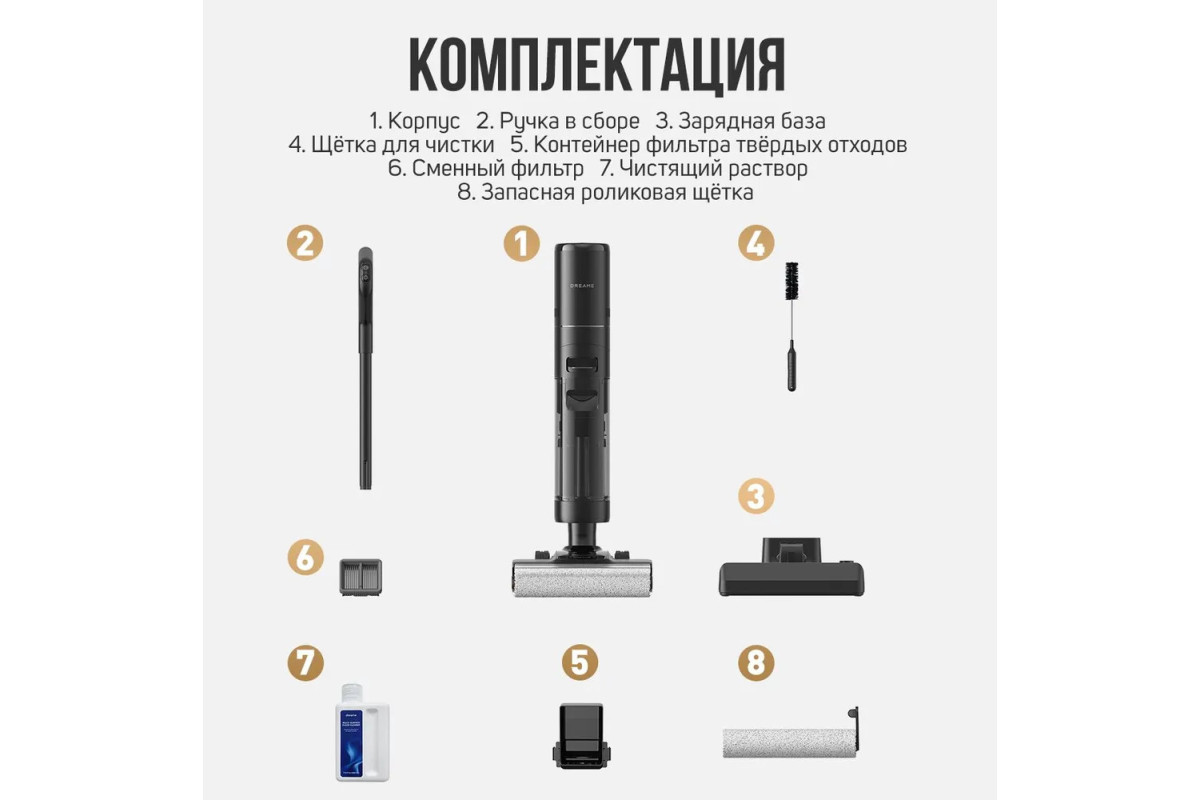 КОМПЛЕКТАЦИЯ

1. Корпус 2. Ручка в сборе 3. Зарядная база
4. Щётка для чистки 5. Контейнер фильтра твёрдых отходов
6. Сменный фильтр 7. Чистящий раствор
8. Запасная роликовая щётка

2

1

DREAME

4

3

6

7

5

8