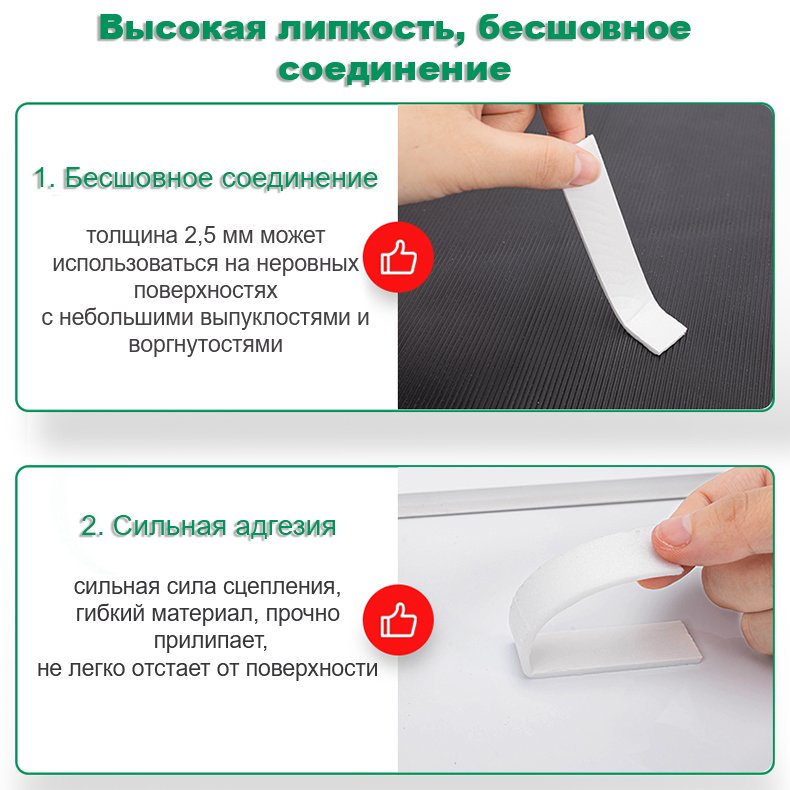 Высокая липкость, бесшовное соединение

1. Бесшовное соединение

толщина 2,5 мм может использоваться на неровных поверхностях
с небольшими выпуклостями и воргнутостями

2. Сильная адгезия

сильная сила сцепления, гибкий материал, прочно прилипает,
не легко отстает от поверхности