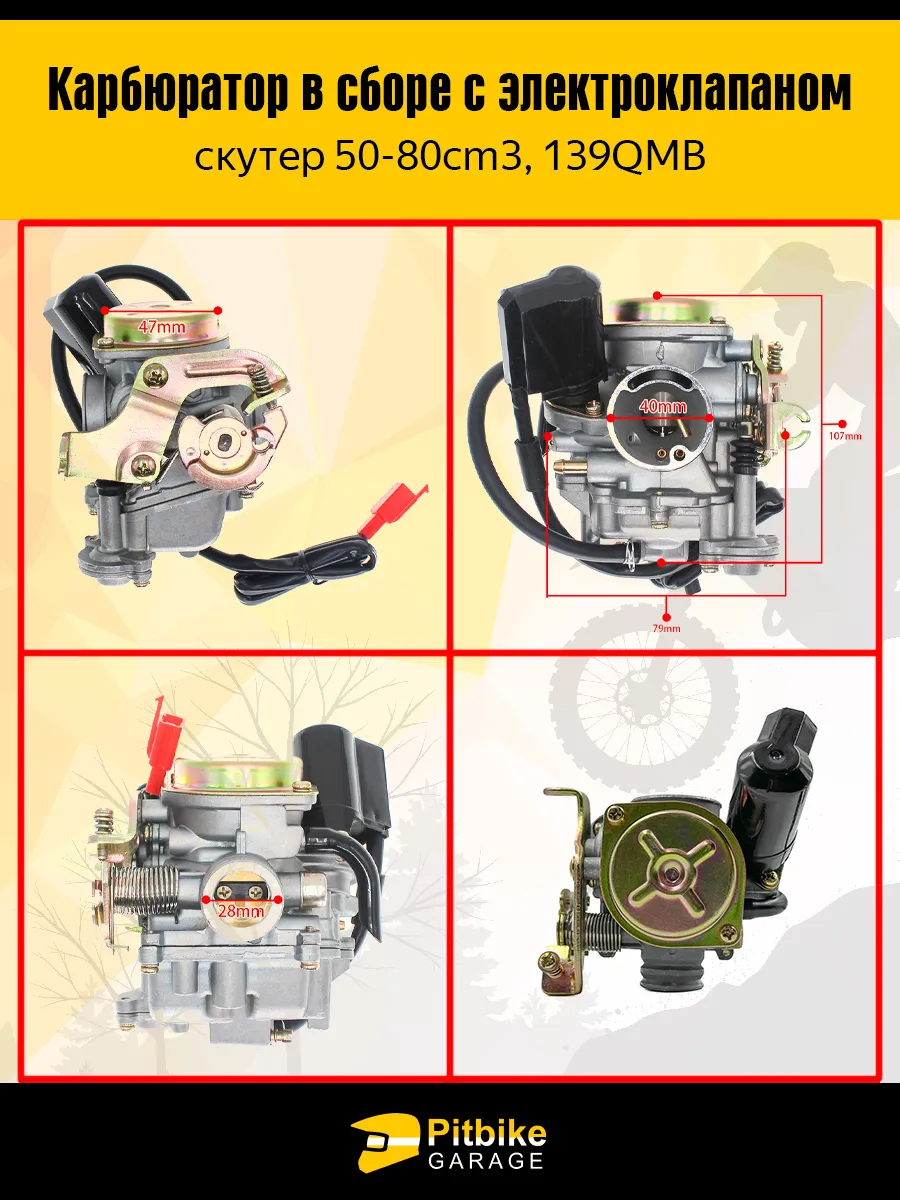 Карбюратор в сборе с электроклапаном
скутер 50-80cm3, 139QMB

47mm

40mm

107mm

79mm

28mm

Pitbike
GARAGE