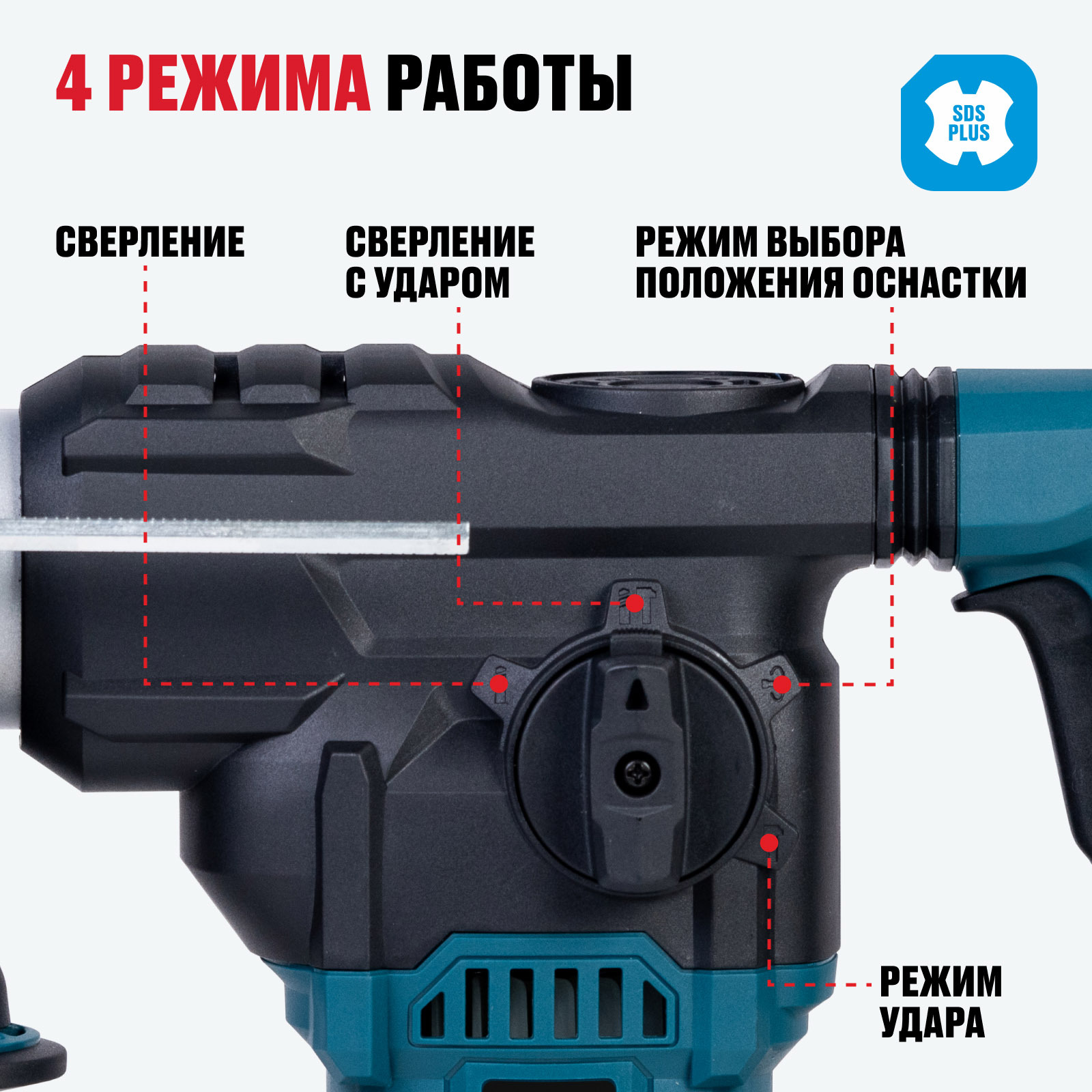 4 РЕЖИМА РАБОТЫ

SDS PLUS

СВЕРЛЕНИЕ

СВЕРЛЕНИЕ С УДАРОМ

РЕЖИМ ВЫБОРА ПОЛОЖЕНИЯ ОСНАСТКИ

РЕЖИМ УДАРА