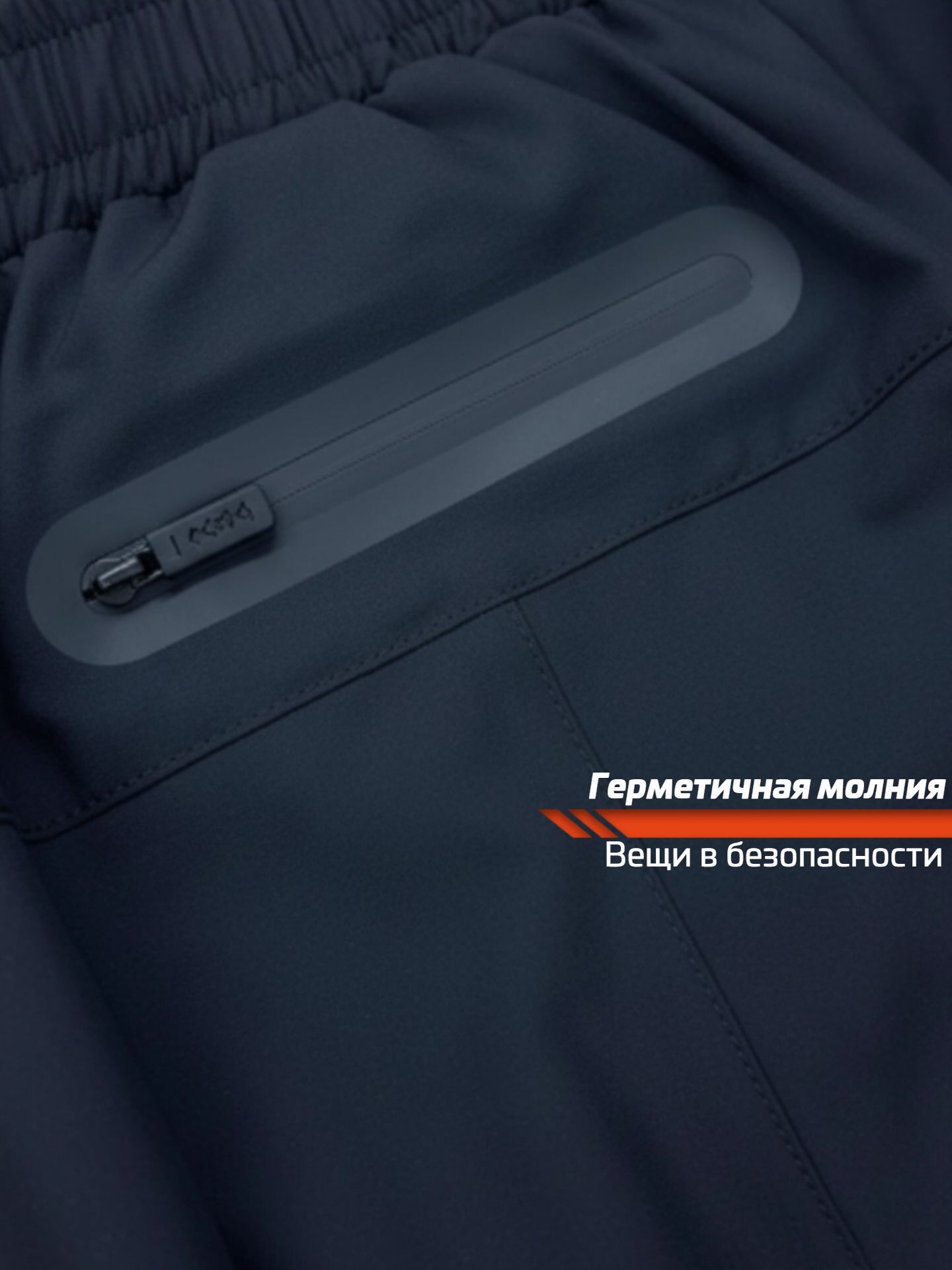 Герметичная молния

Вещи в безопасности