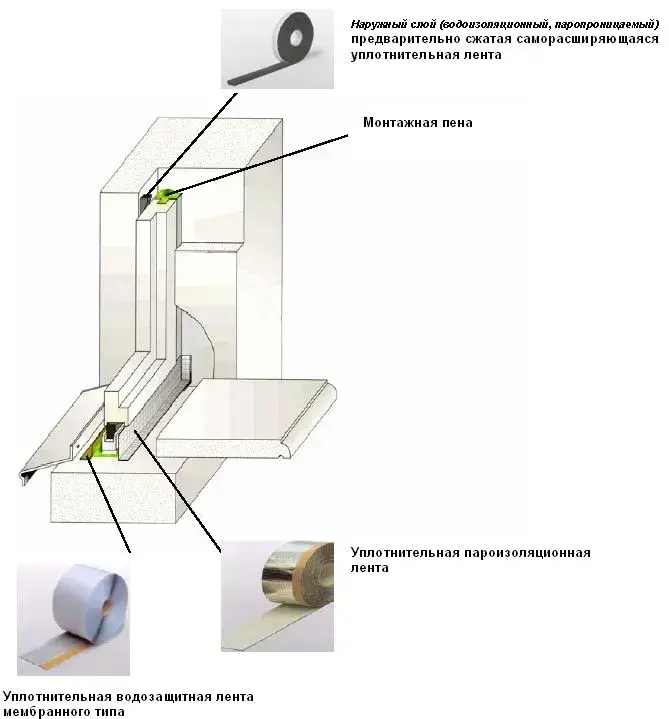 Наружный слой (водоизоляционный, паропроницаемый) предварительно сжатая саморасширяющаяся уплотнительная лента

Монтажная пена

Уплотнительная пароизоляционная лента

Уплотнительная водозащитная лента мембранного типа