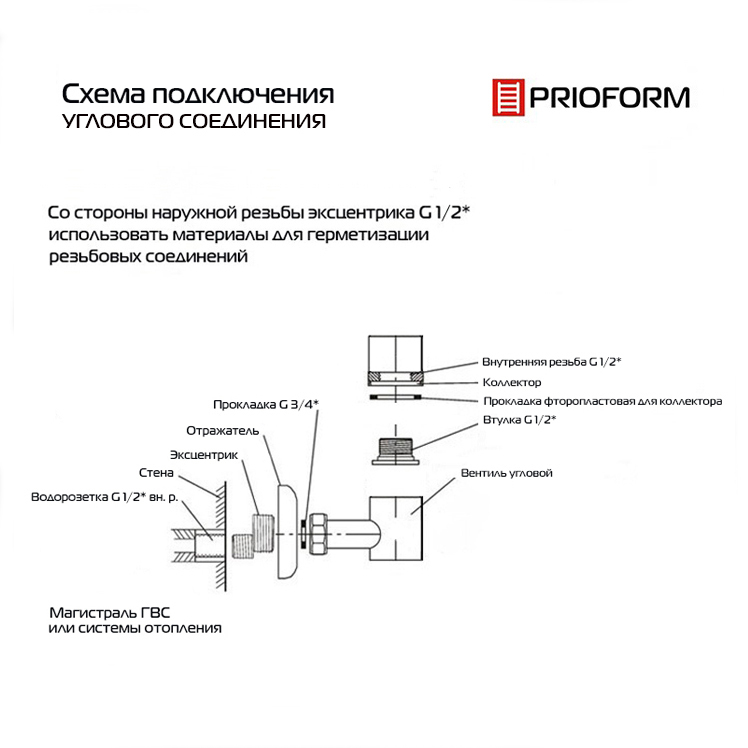 Схема подключения
УГЛОВОГО СОЕДИНЕНИЯ

PRIOFORM

Со стороны наружной резьбы эксцентрика G 1/2* использовать материалы для герметизации резьбовых соединений

Внутренняя резьба G 1/2*
Коллектор
Прокладка фторопластовая для коллектора
Втулка G 1/2*
Вентиль угловой
Прокладка G 3/4*
Отражатель
Эксцентрик
Стена
Водорозетка G 1/2* вн. р.

Магистраль ГВС
или системы отопления