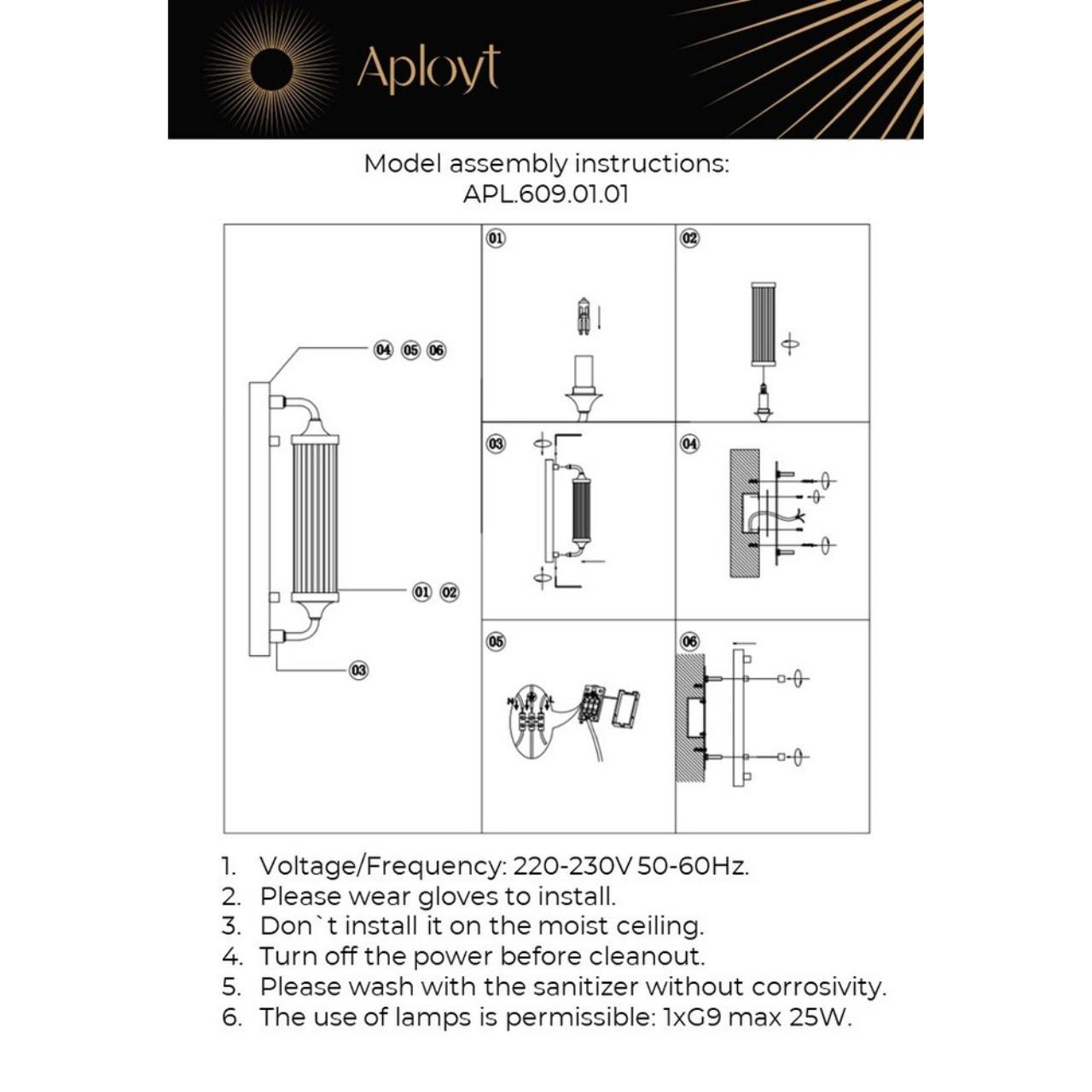 Aployt

Model assembly instructions:
APL.609.01.01

04 05 06

01 02

03

01

02

03

04

05

06

1. Voltage/Frequency: 220-230V 50-60Hz.
2. Please wear gloves to install.
3. Don`t install it on the moist ceiling.
4. Turn off the power before cleanout.
5. Please wash with the sanitizer without corrosivity.
6. The use of lamps is permissible: 1xG9 max 25W.