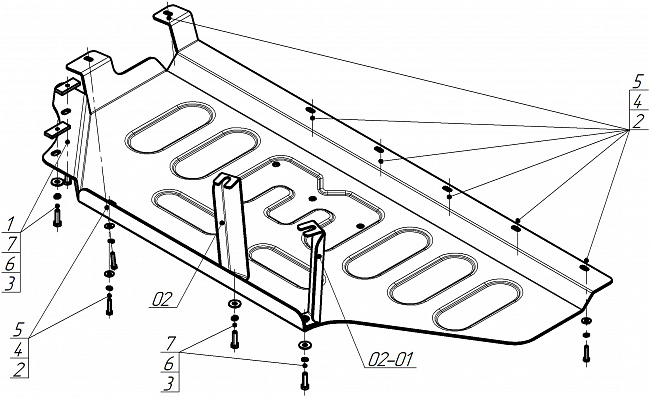 5
4
2

1
7
6
3

02

5
4
2

7
6
3

02-01