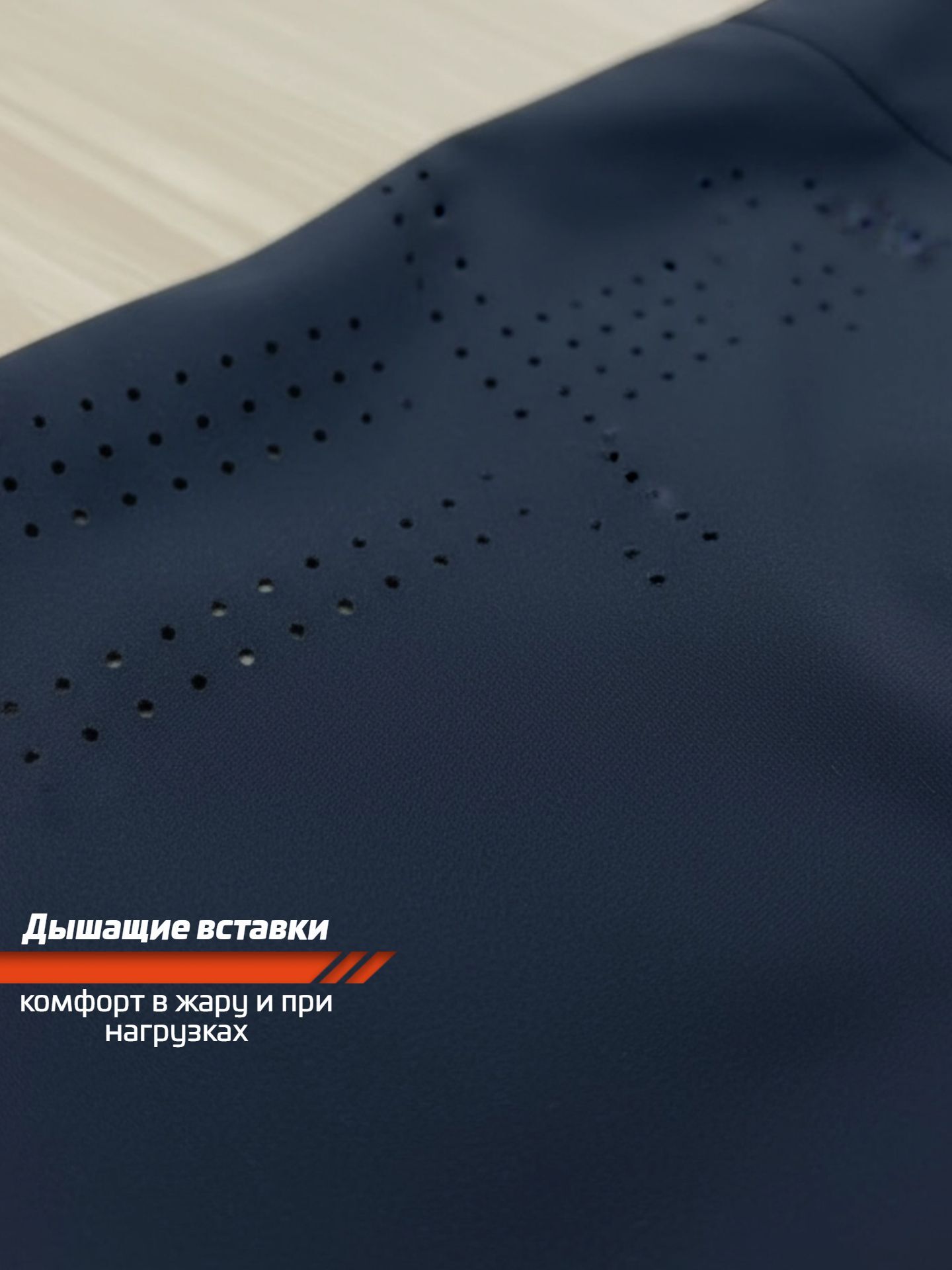 Дышащие вставки

комфорт в жару и при нагрузках