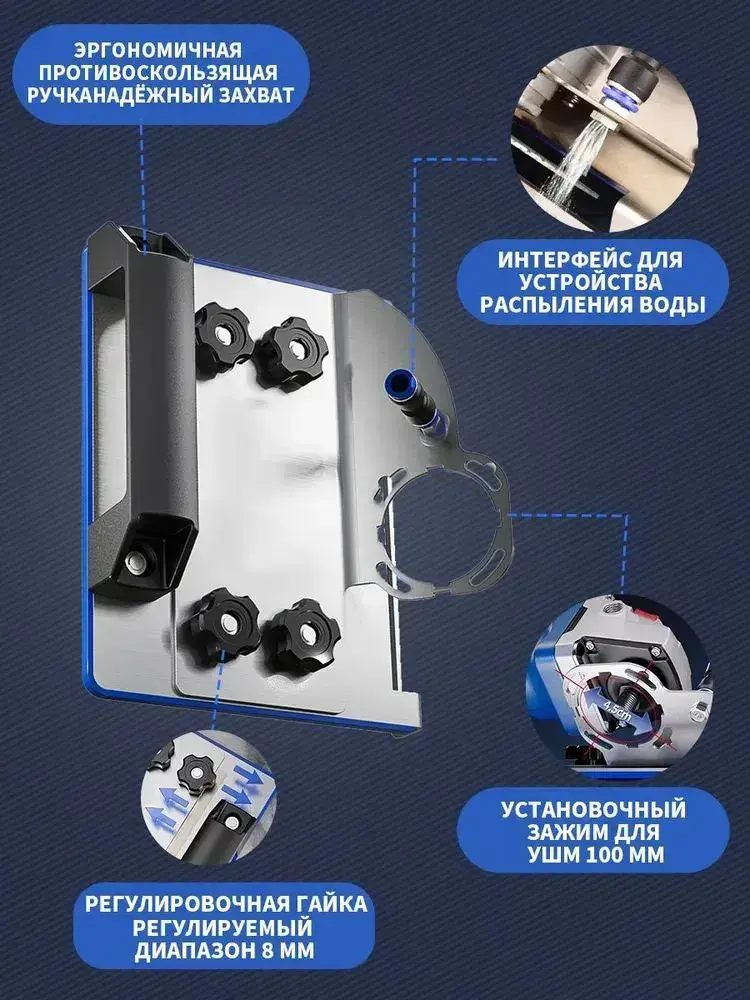 ЭРГОНОМИЧНАЯ ПРОТИВОСКОЛЬЗЯЩАЯ РУЧКАНАДЁЖНЫЙ ЗАХВАТ

ИНТЕРФЕЙС ДЛЯ УСТРОЙСТВА РАСПЫЛЕНИЯ ВОДЫ

4.5cm

УСТАНОВОЧНЫЙ ЗАЖИМ ДЛЯ УШМ 100 ММ

РЕГУЛИРОВОЧНАЯ ГАЙКА РЕГУЛИРУЕМЫЙ ДИАПАЗОН 8 ММ