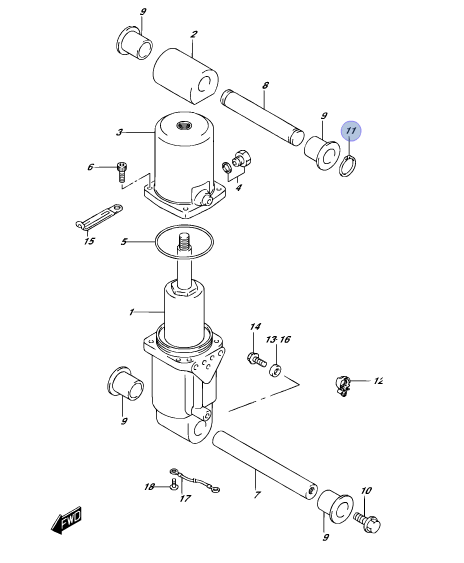 9
2
8
9
11
3
6
4
15
5
1
14
13
16
12
9
18
17
7
10
9
FWD